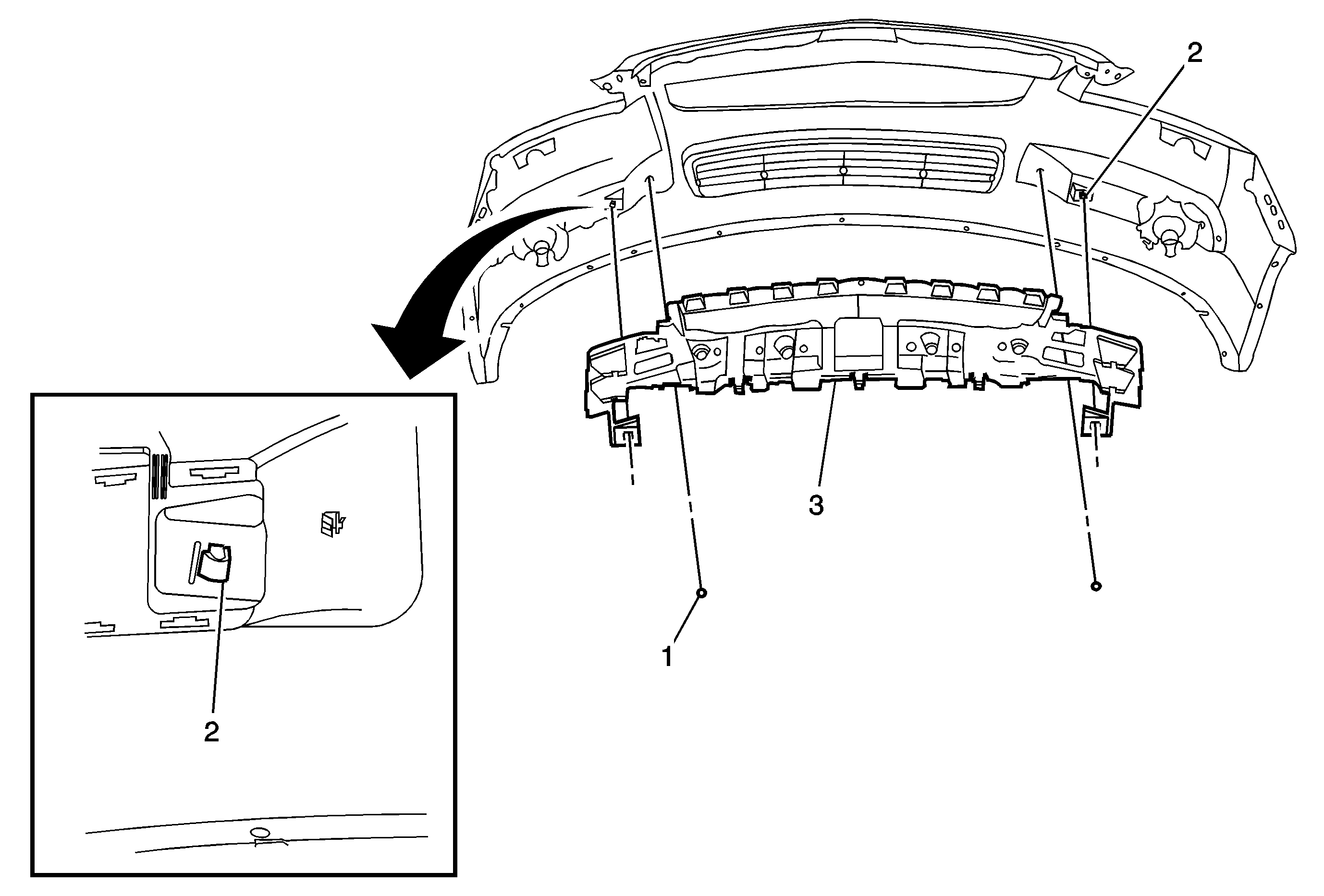 2

3

1

2