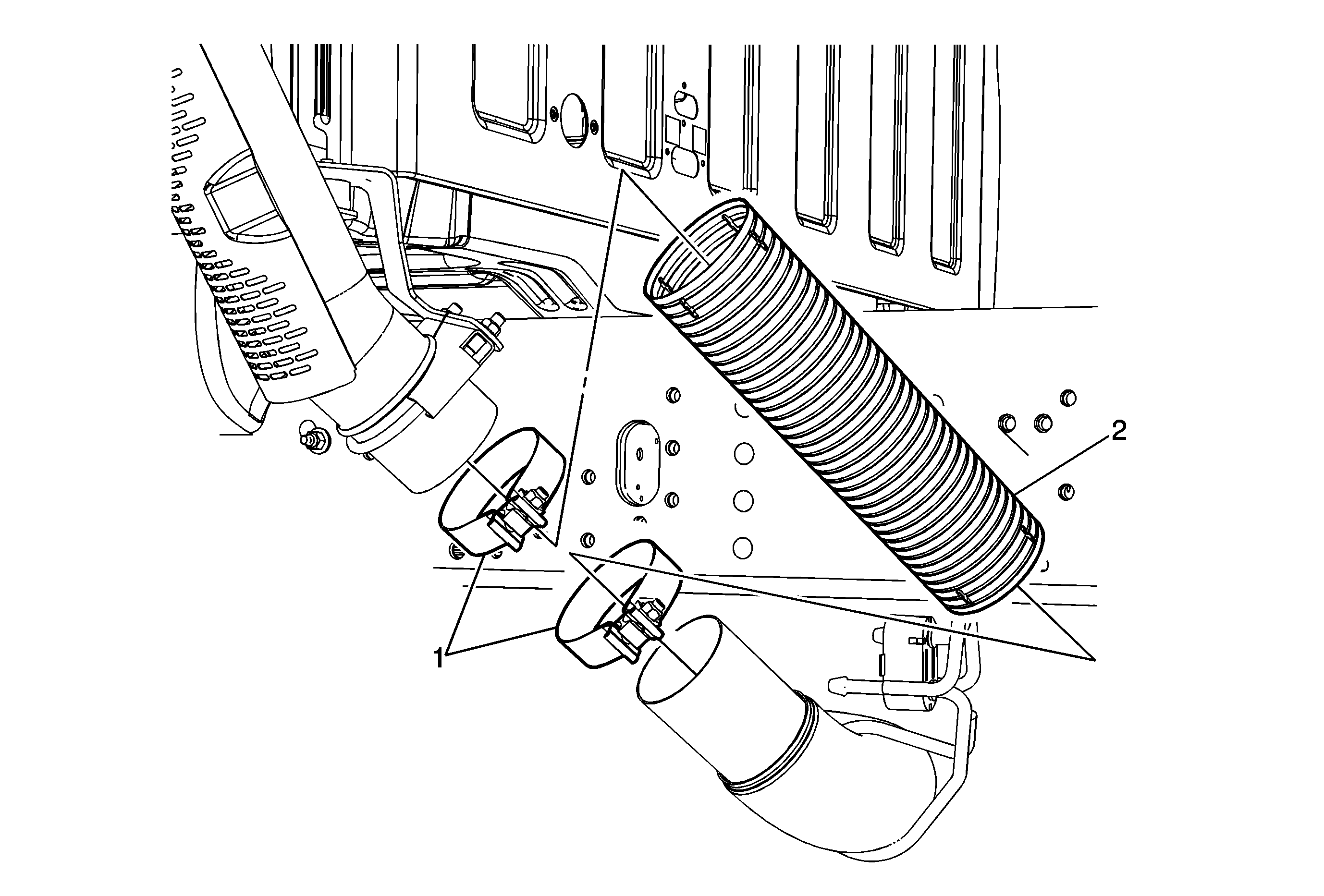 2
1