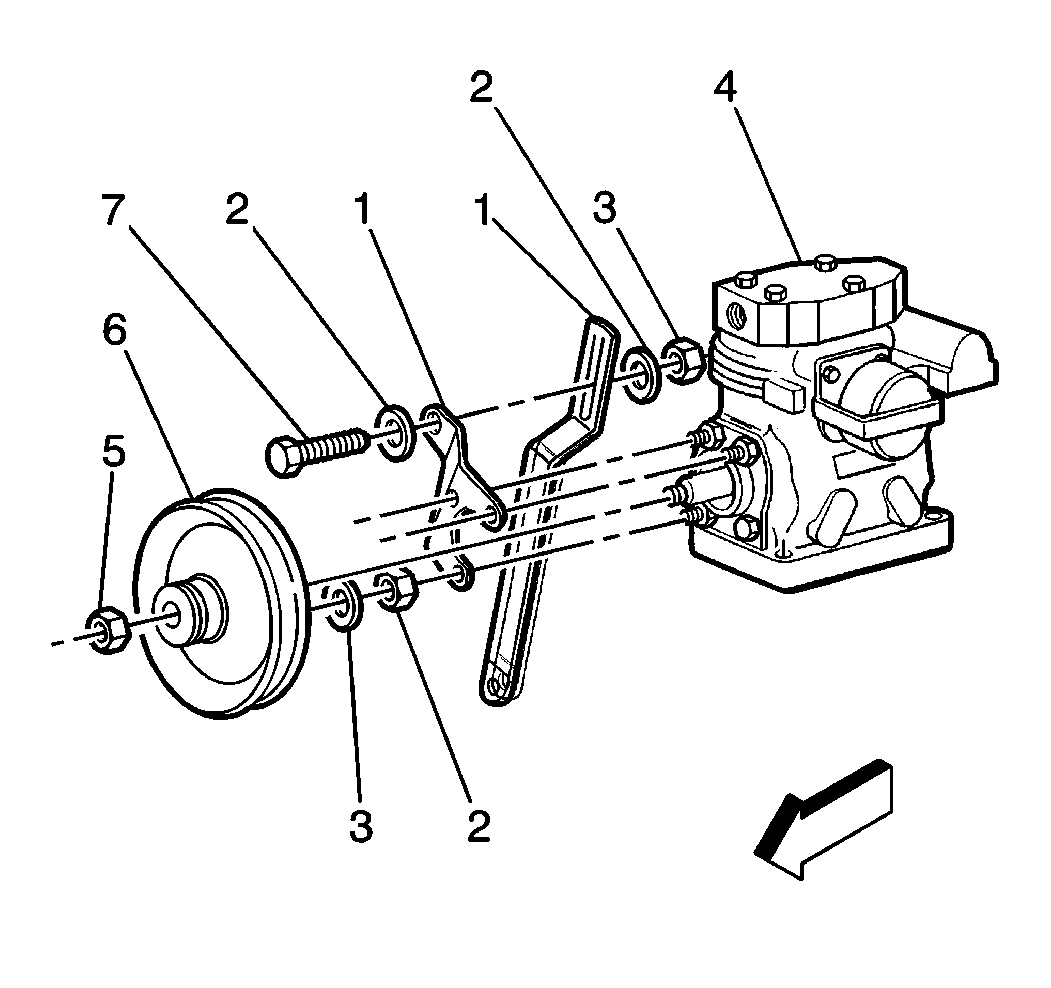 2
4
7
2
1
1
3
6
5
3
2