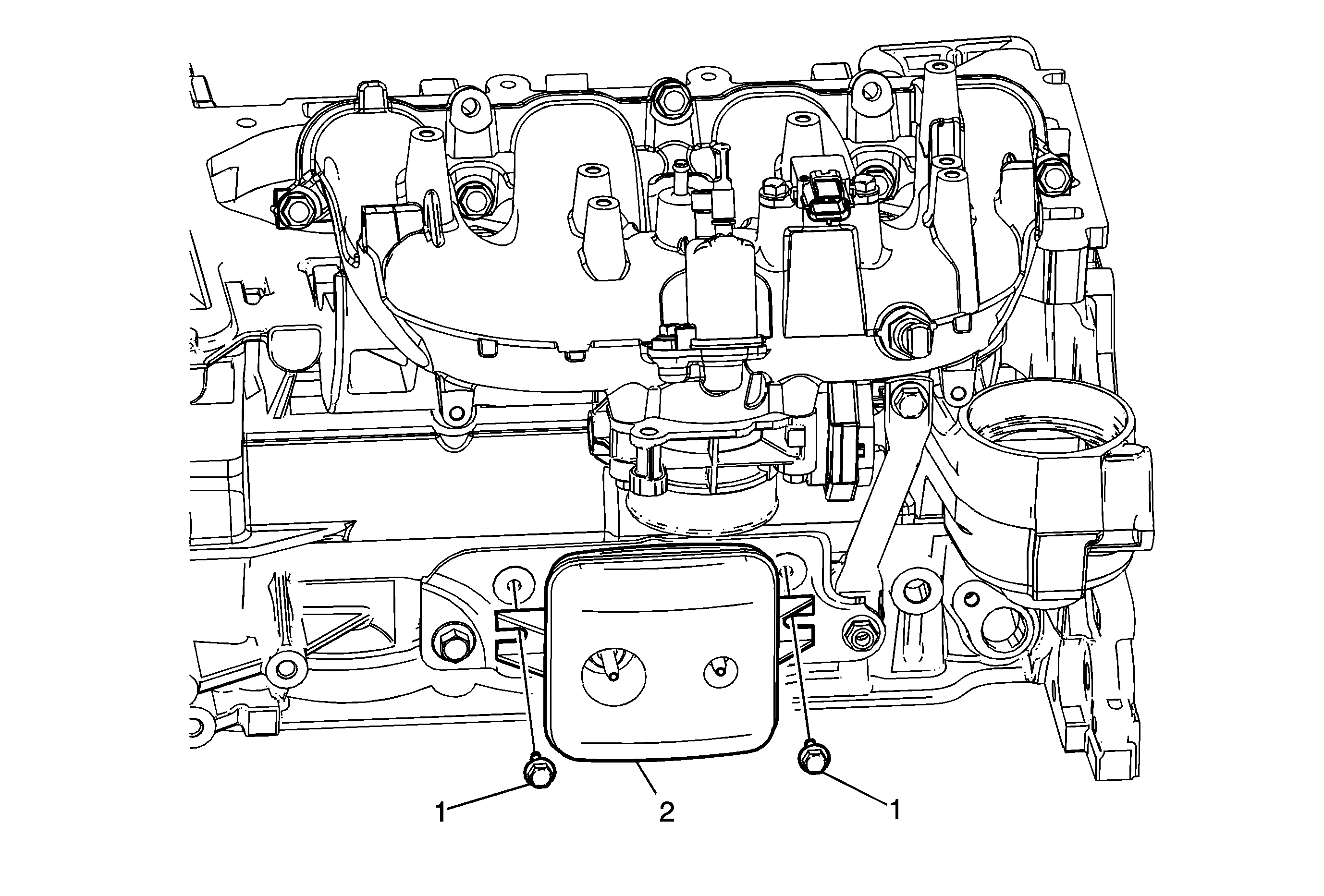 1
2
1