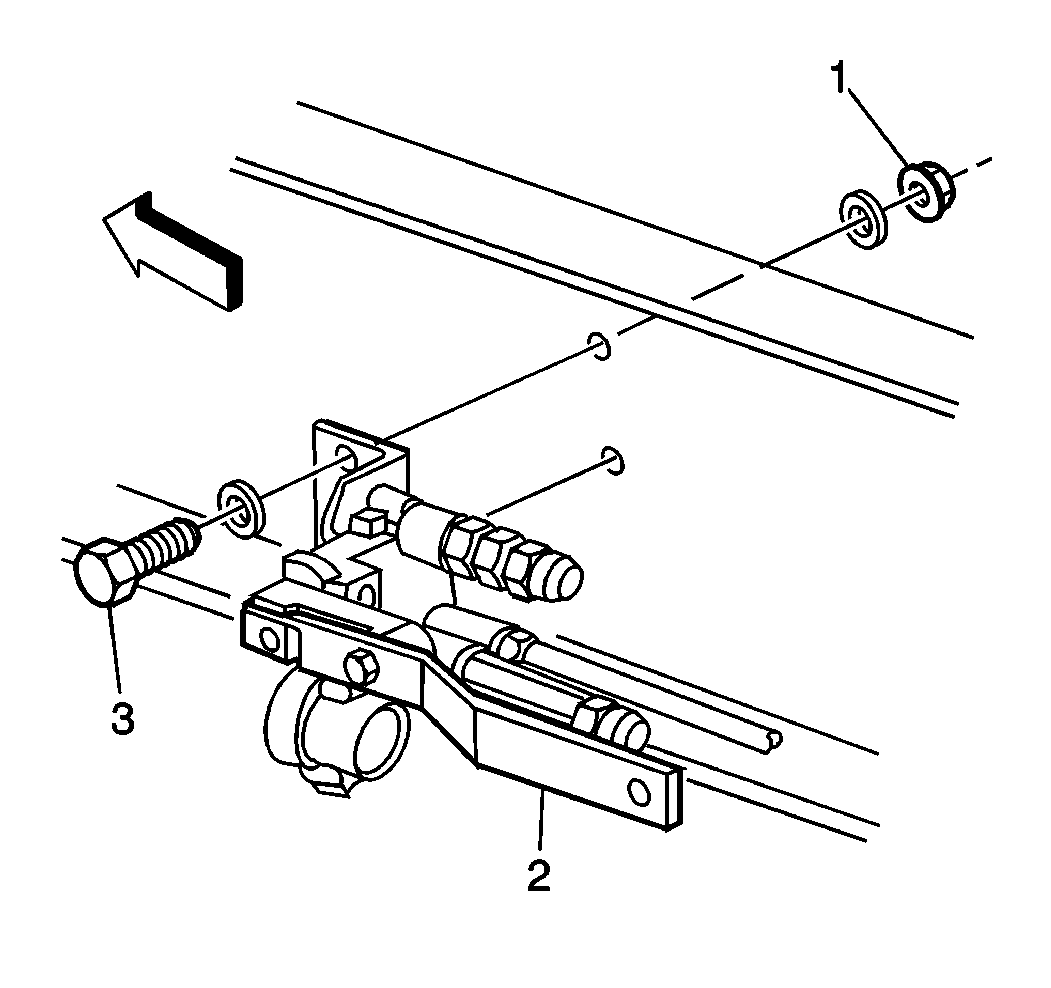 1
3
2