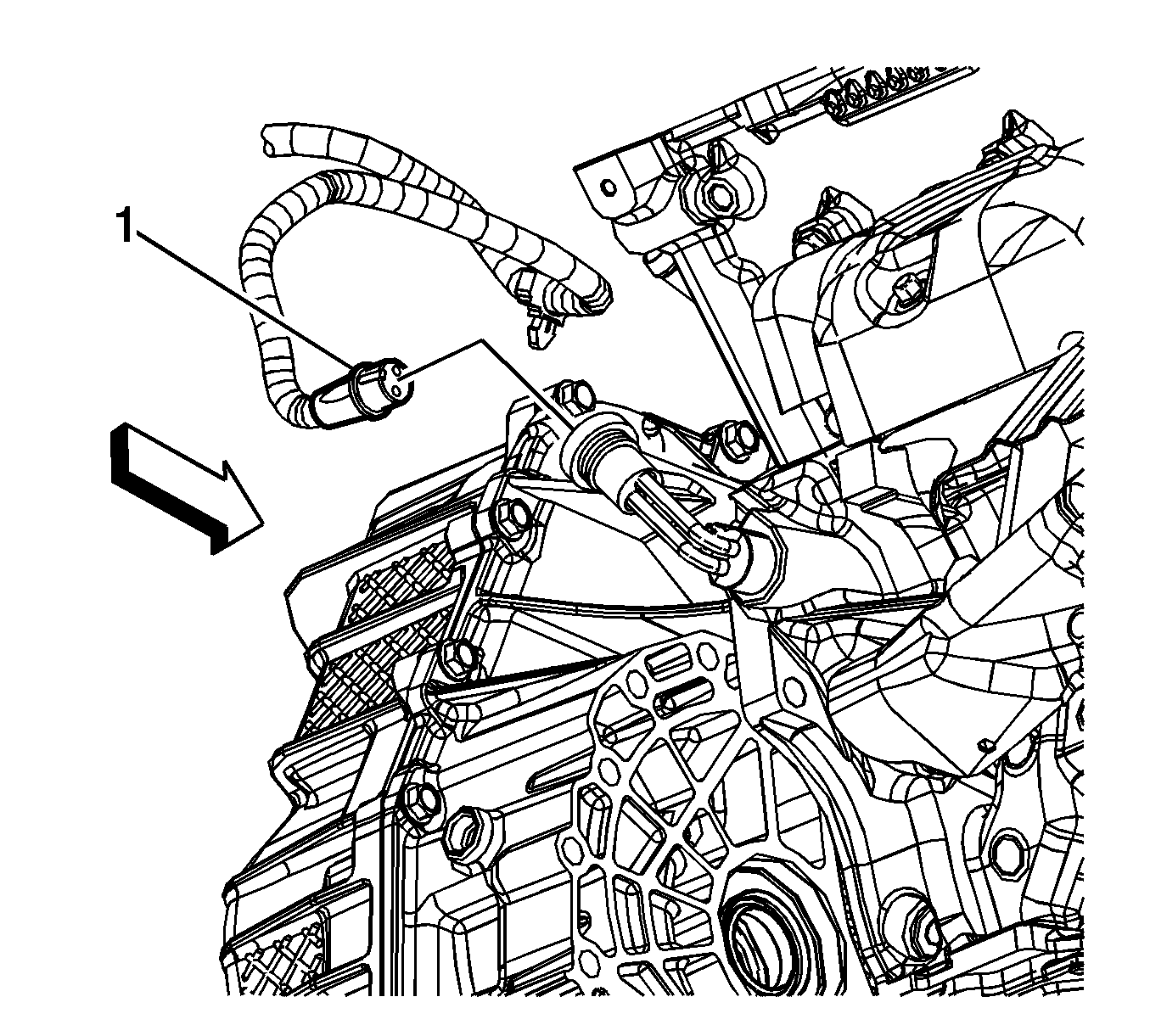 1