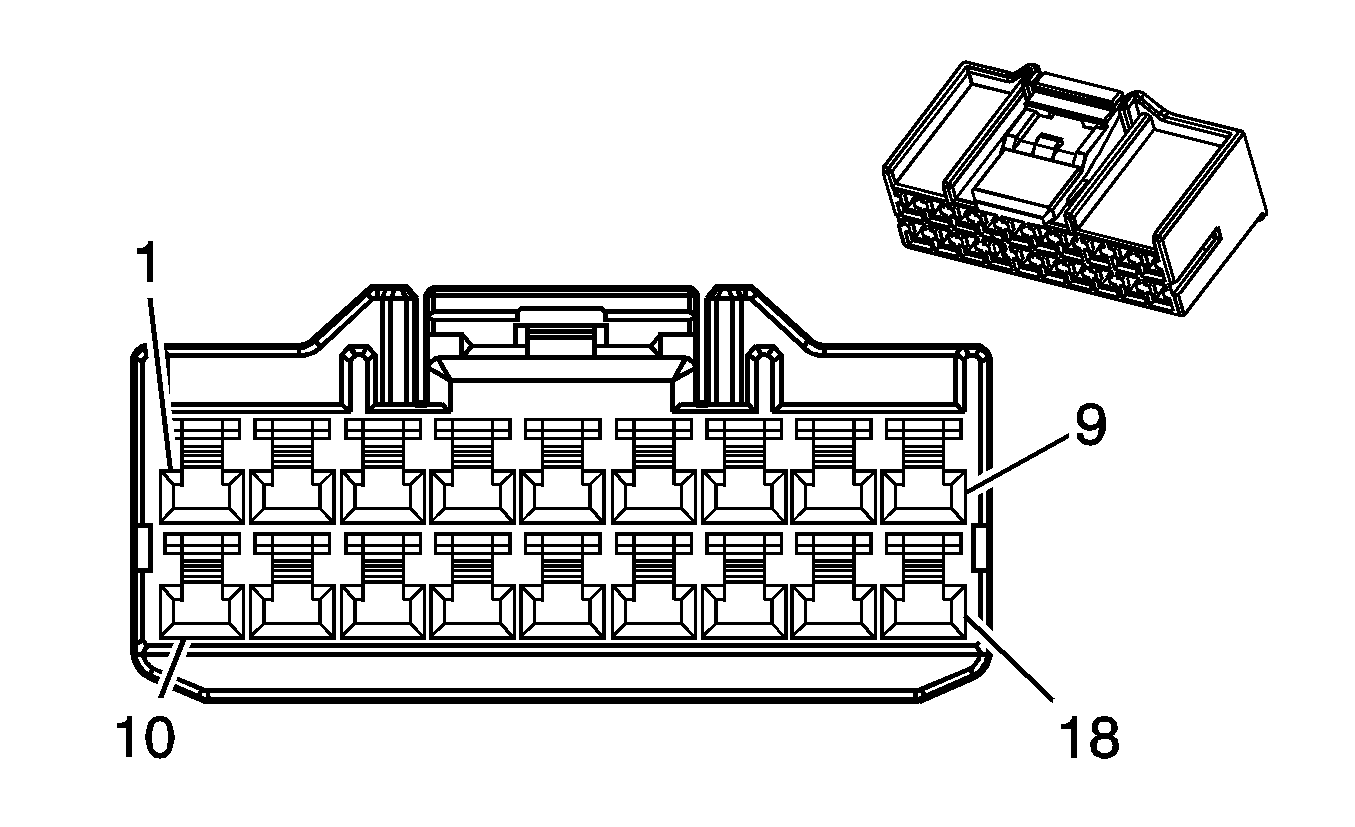 1
9
10
18