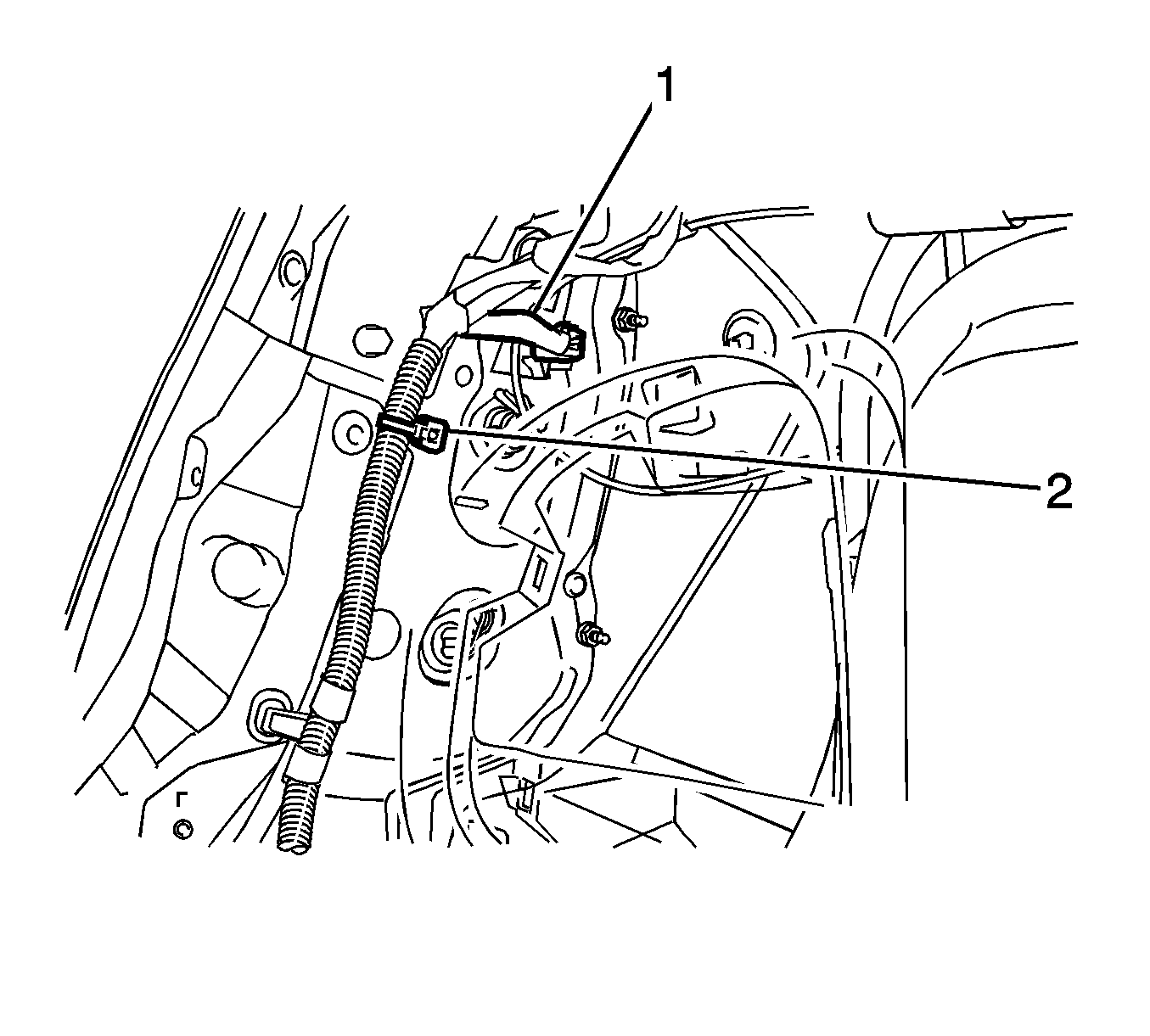 1
2