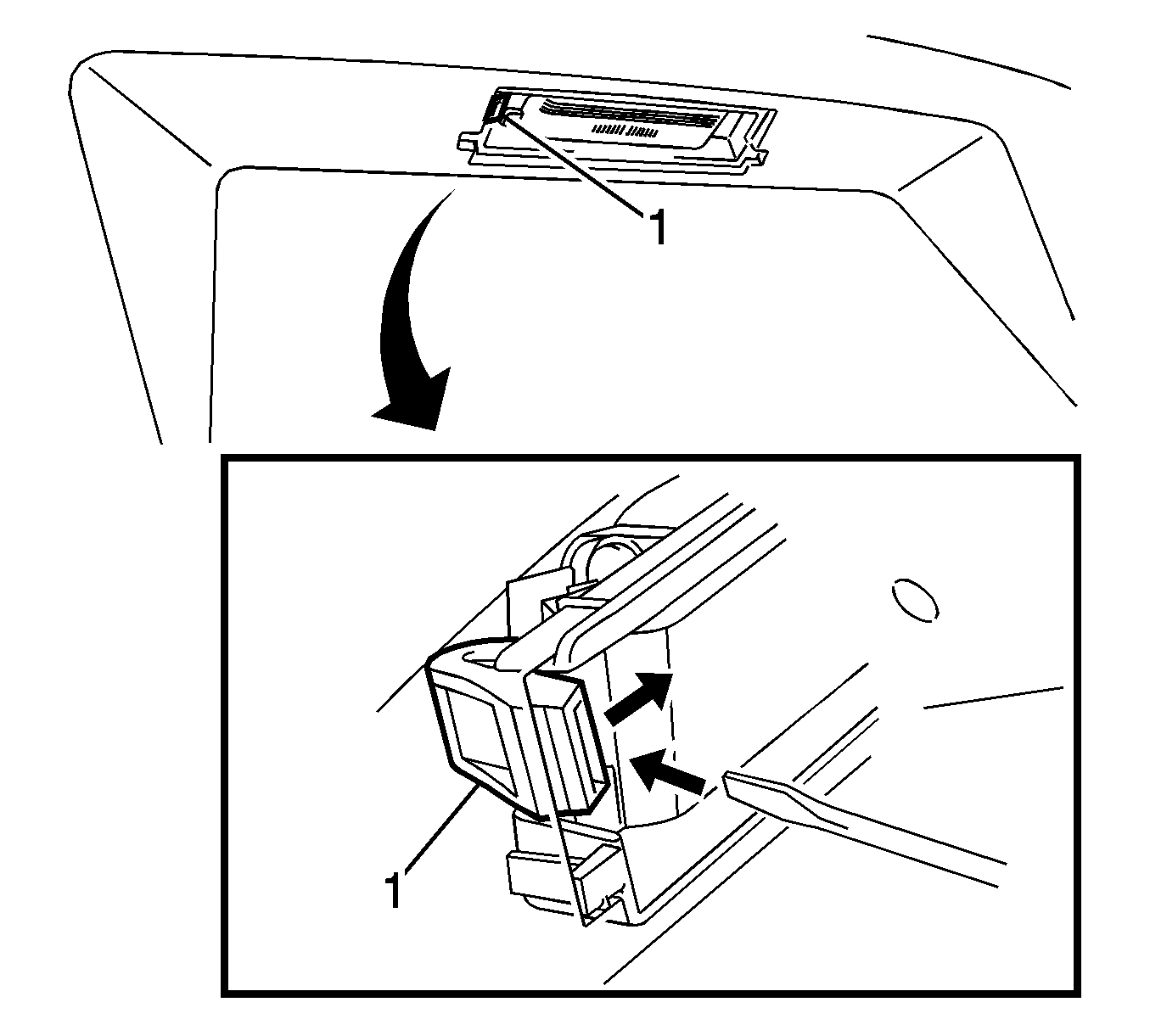 1

1