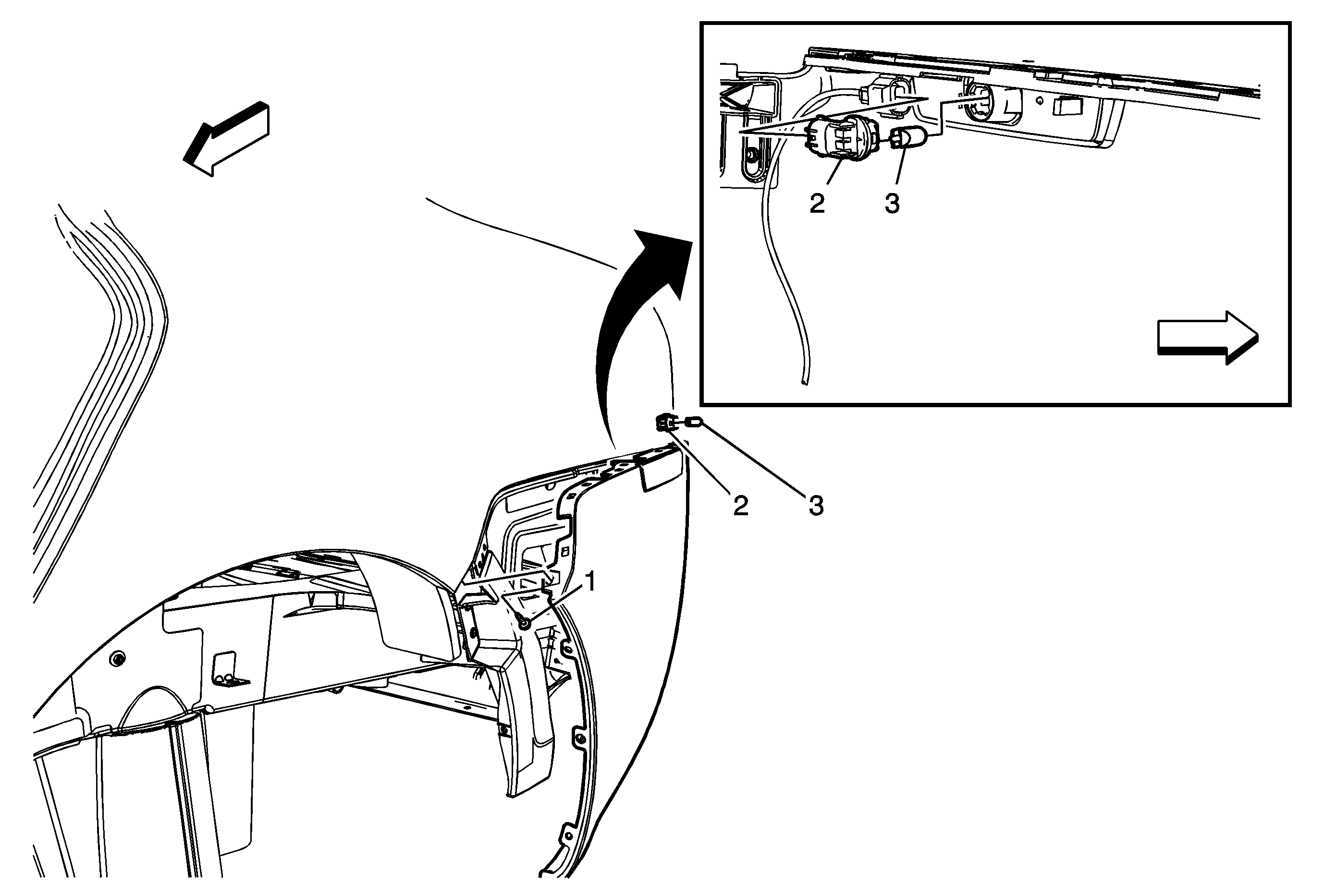 2
3
2
3
1