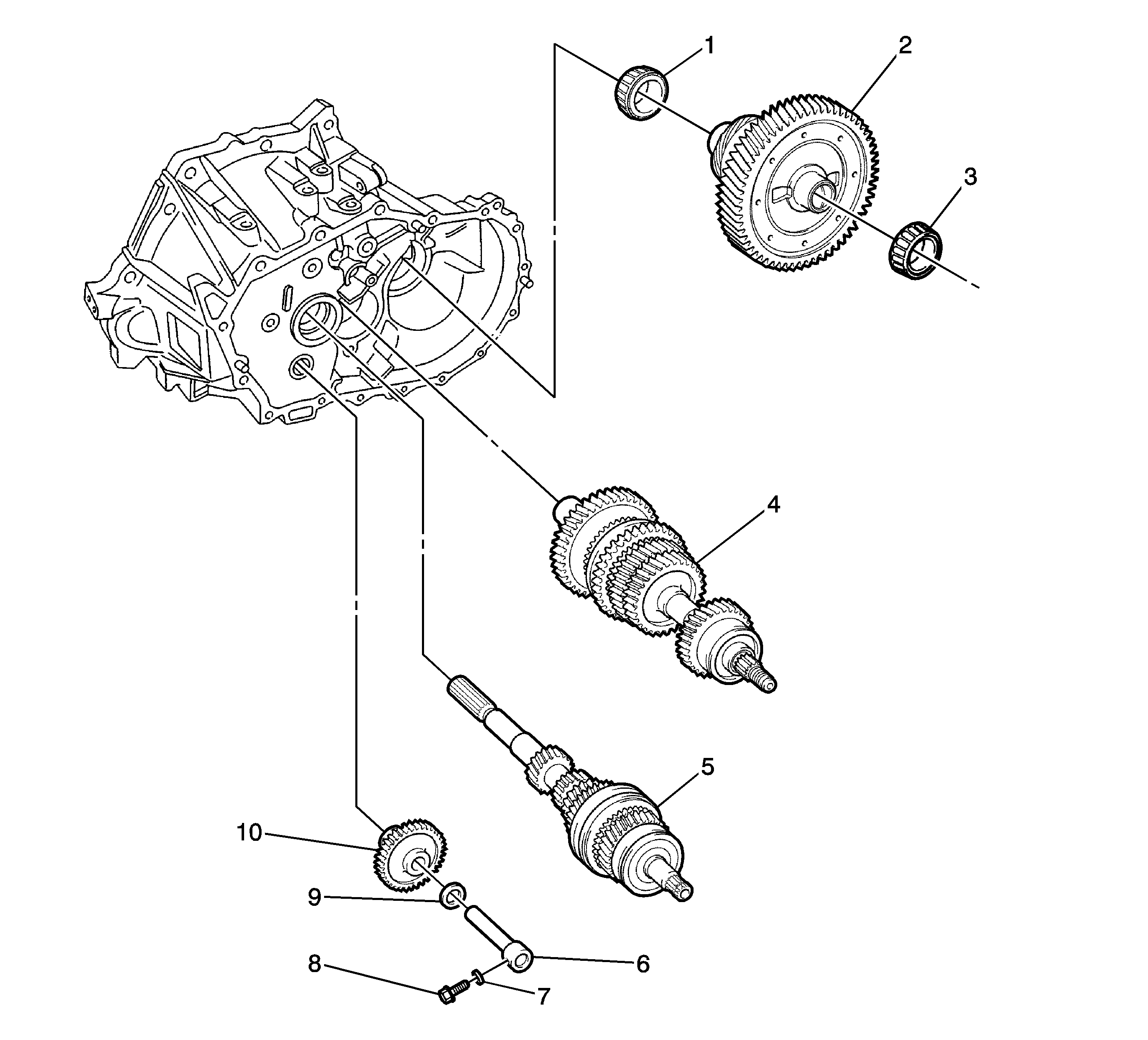 1
2
3
4
5
10
9
6
8
7