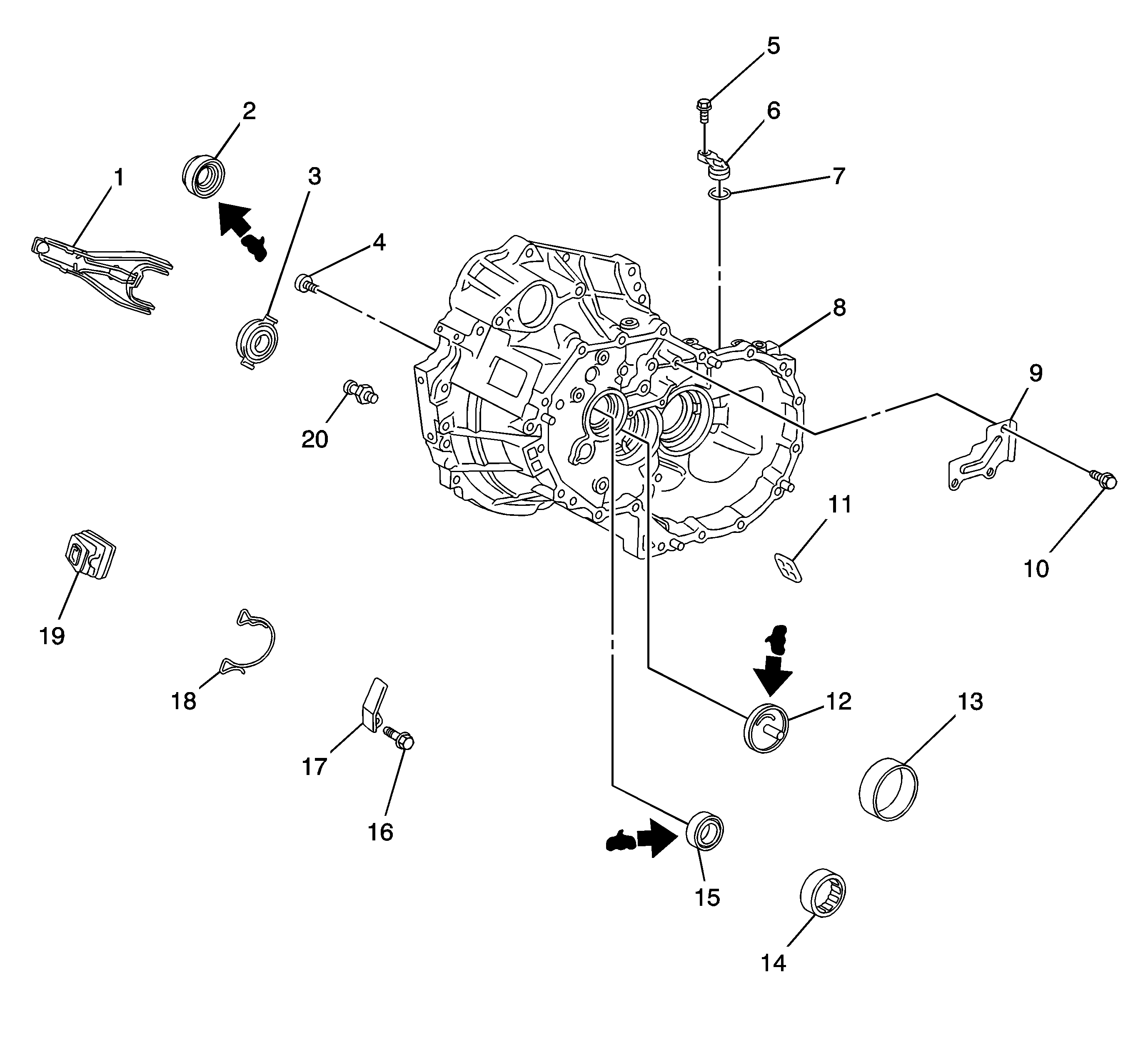 5
2
6
1
3
7
4
8
9
20
11
10
19
18
12
13
17
16
15
14