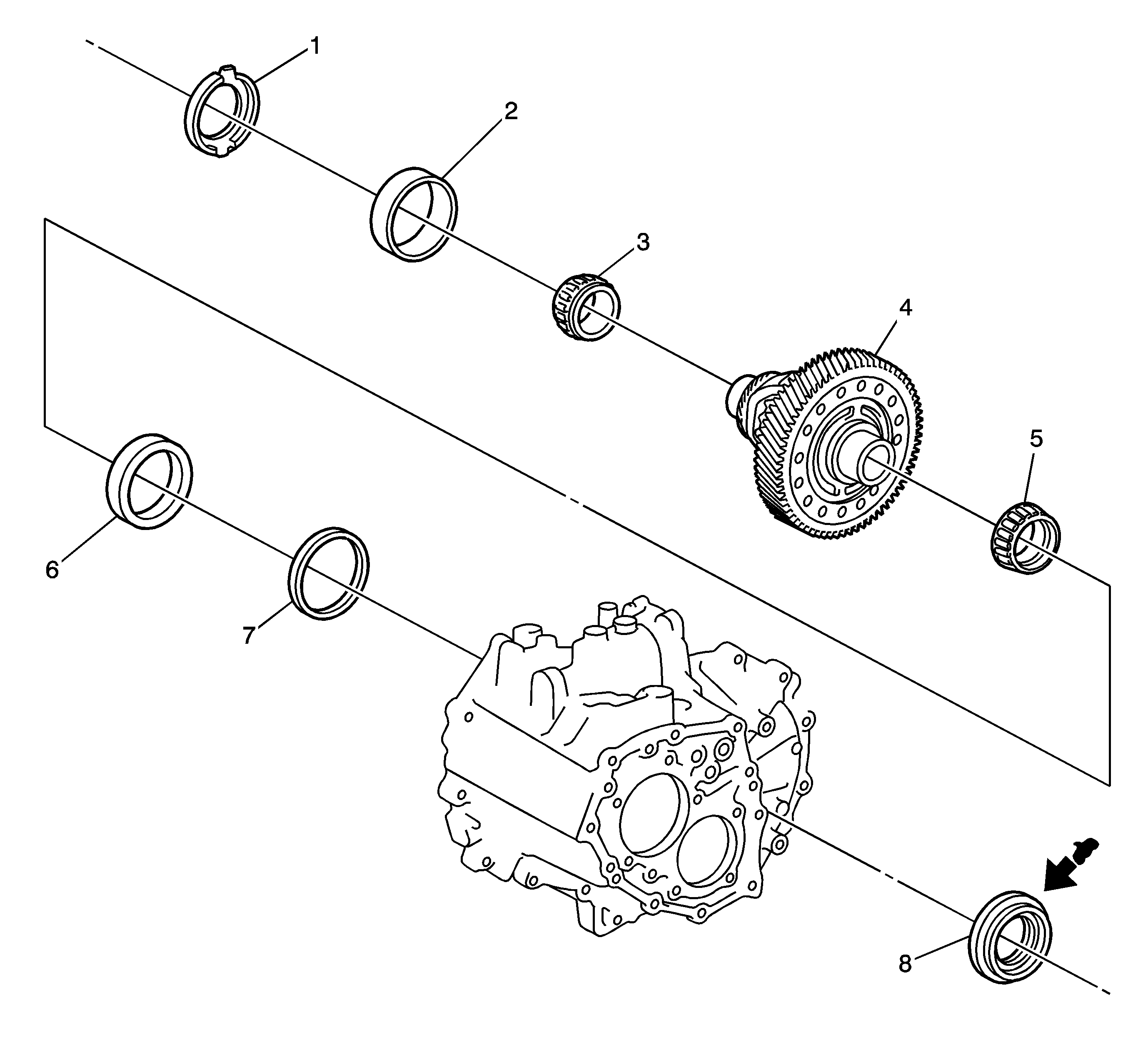 1
2
3
4
5
6
7
8