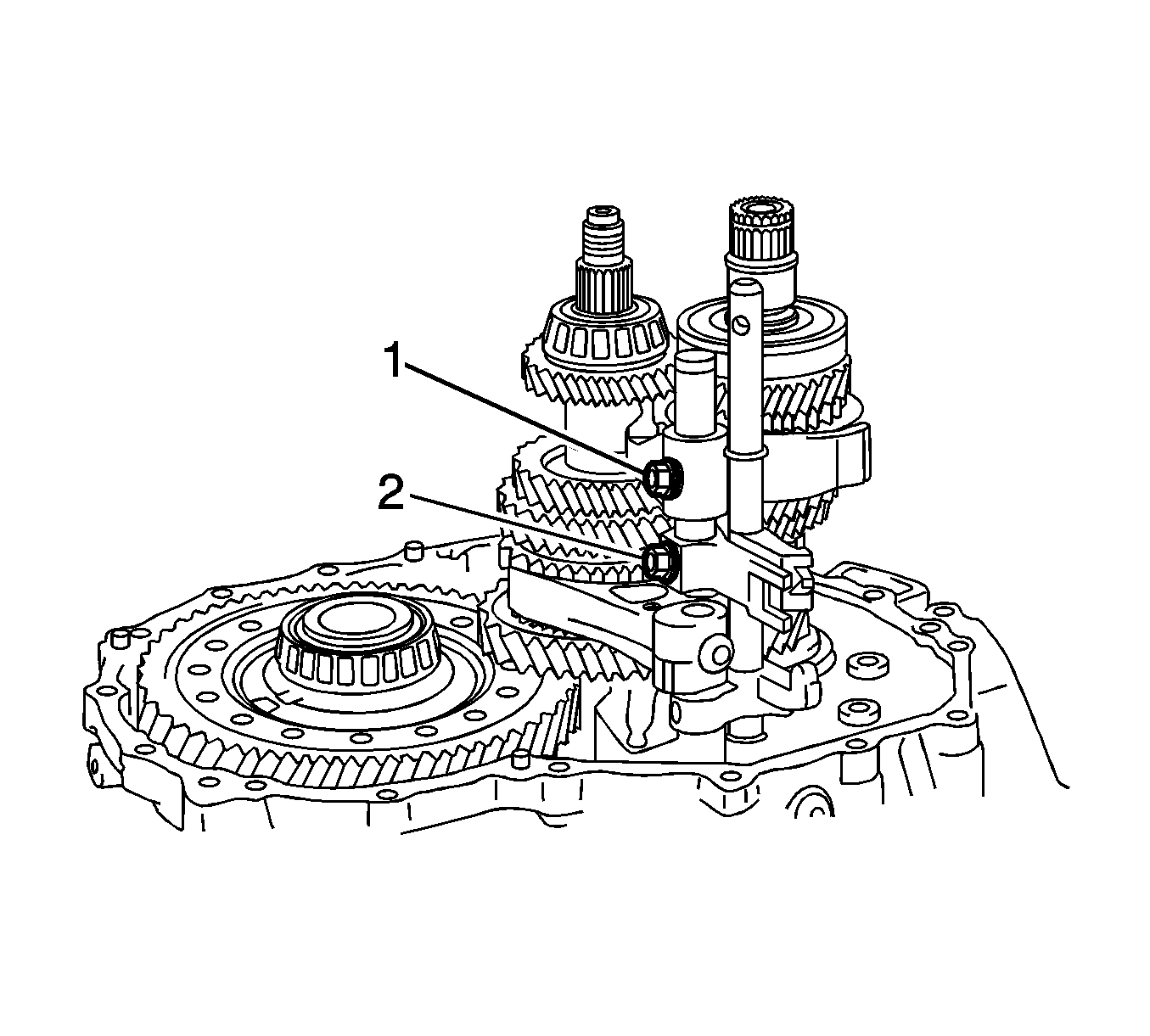 1
2