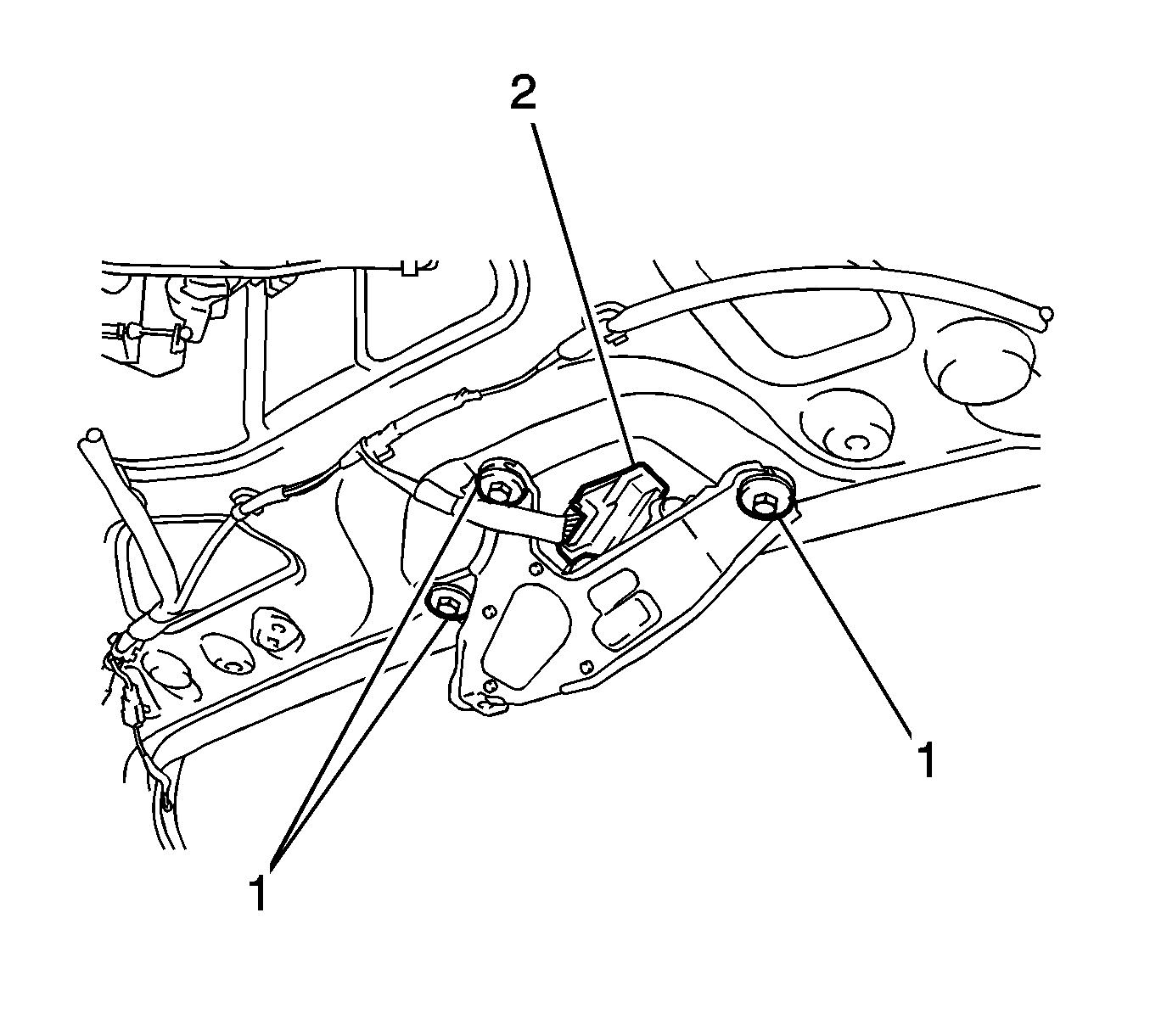 2
1
1