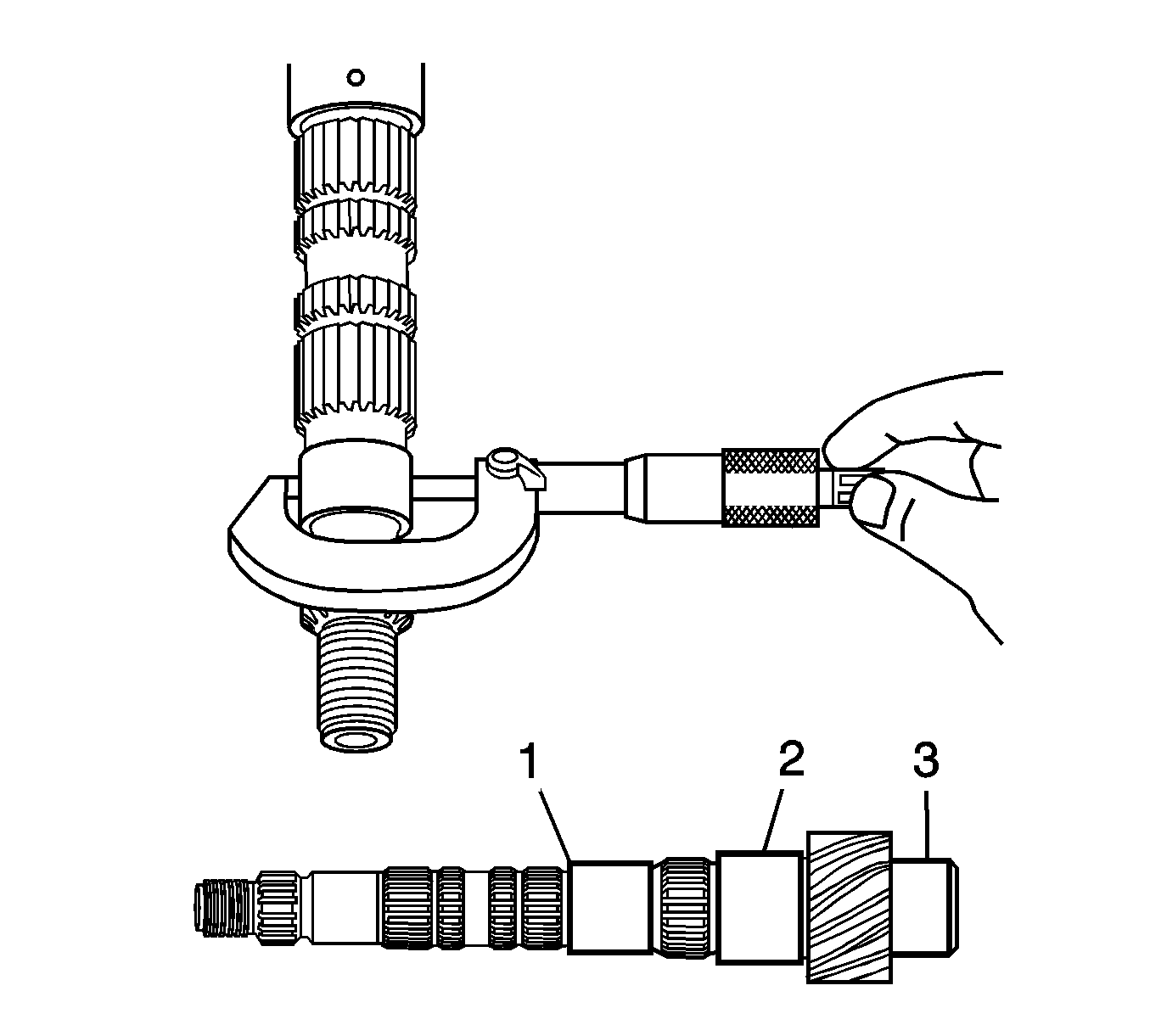 1
2
3