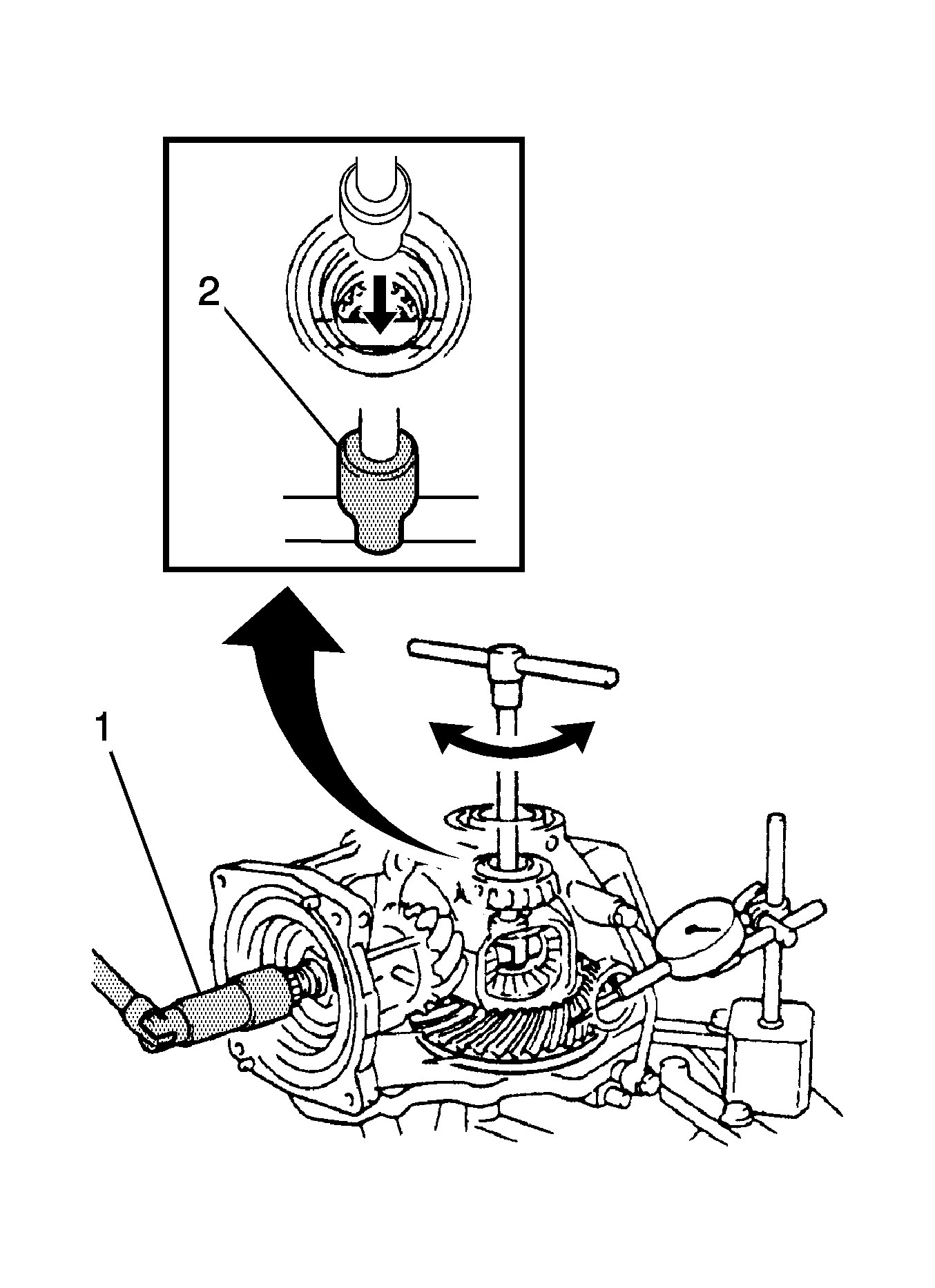 2

1