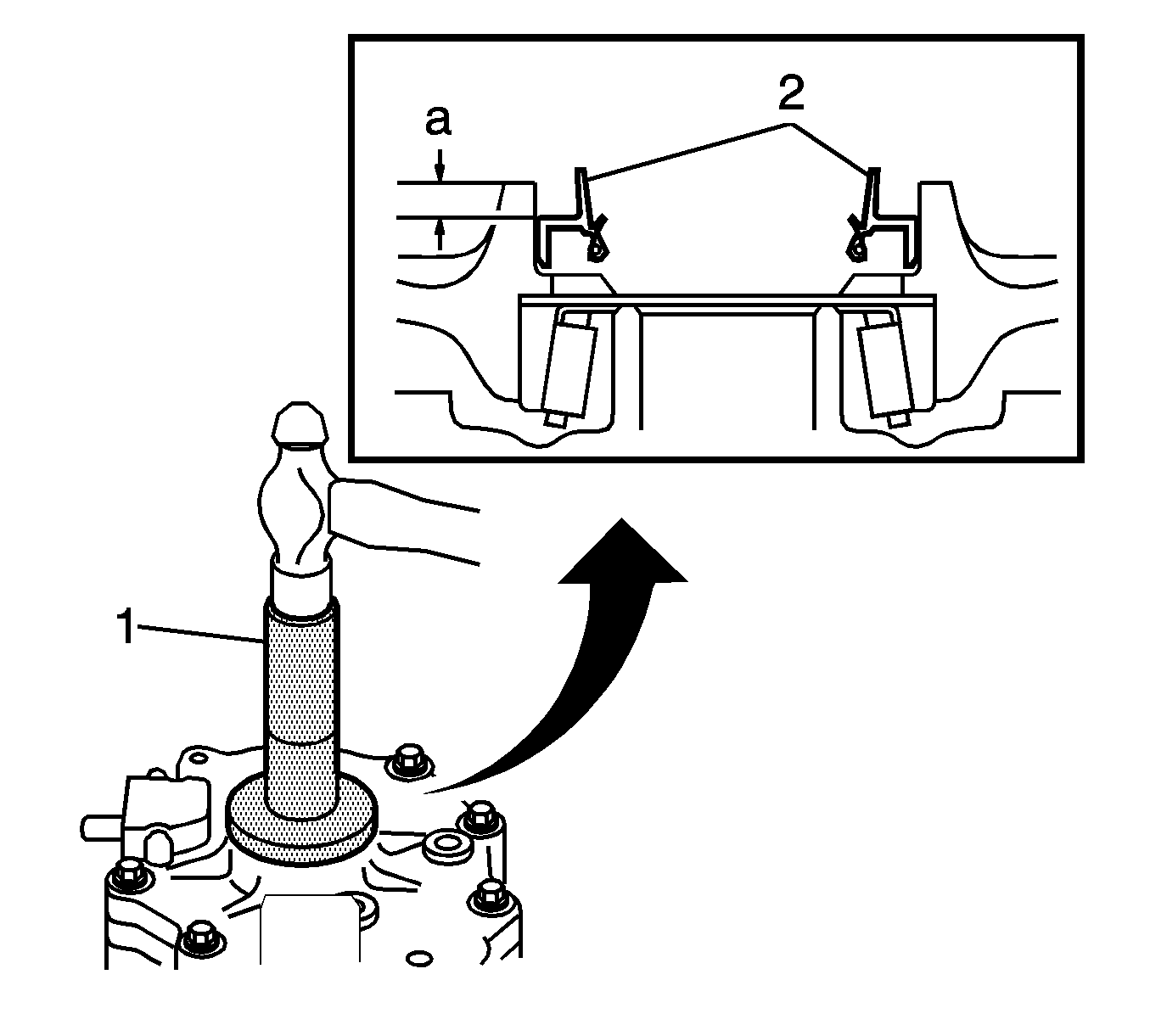 a
2
1