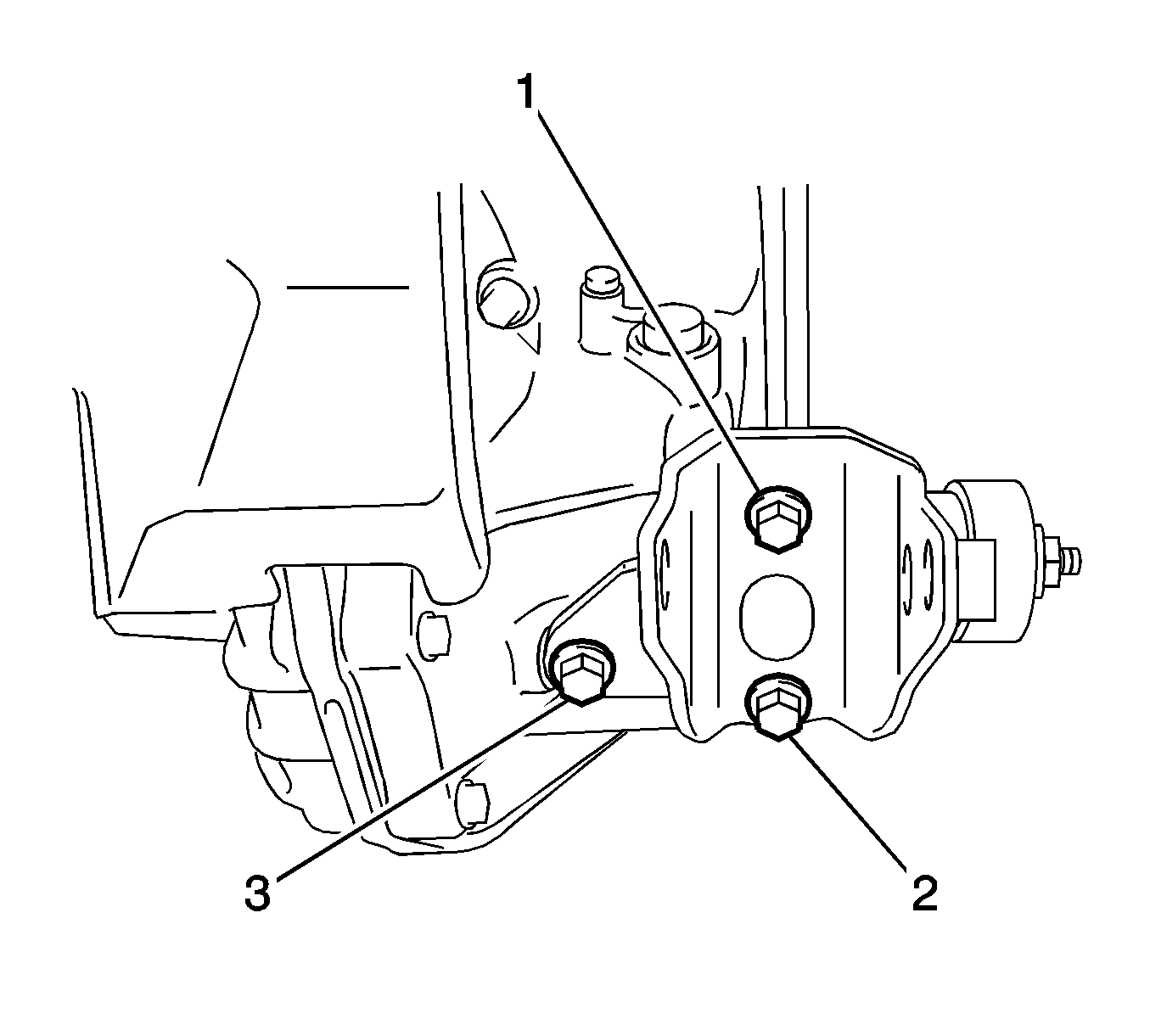 1

3

2