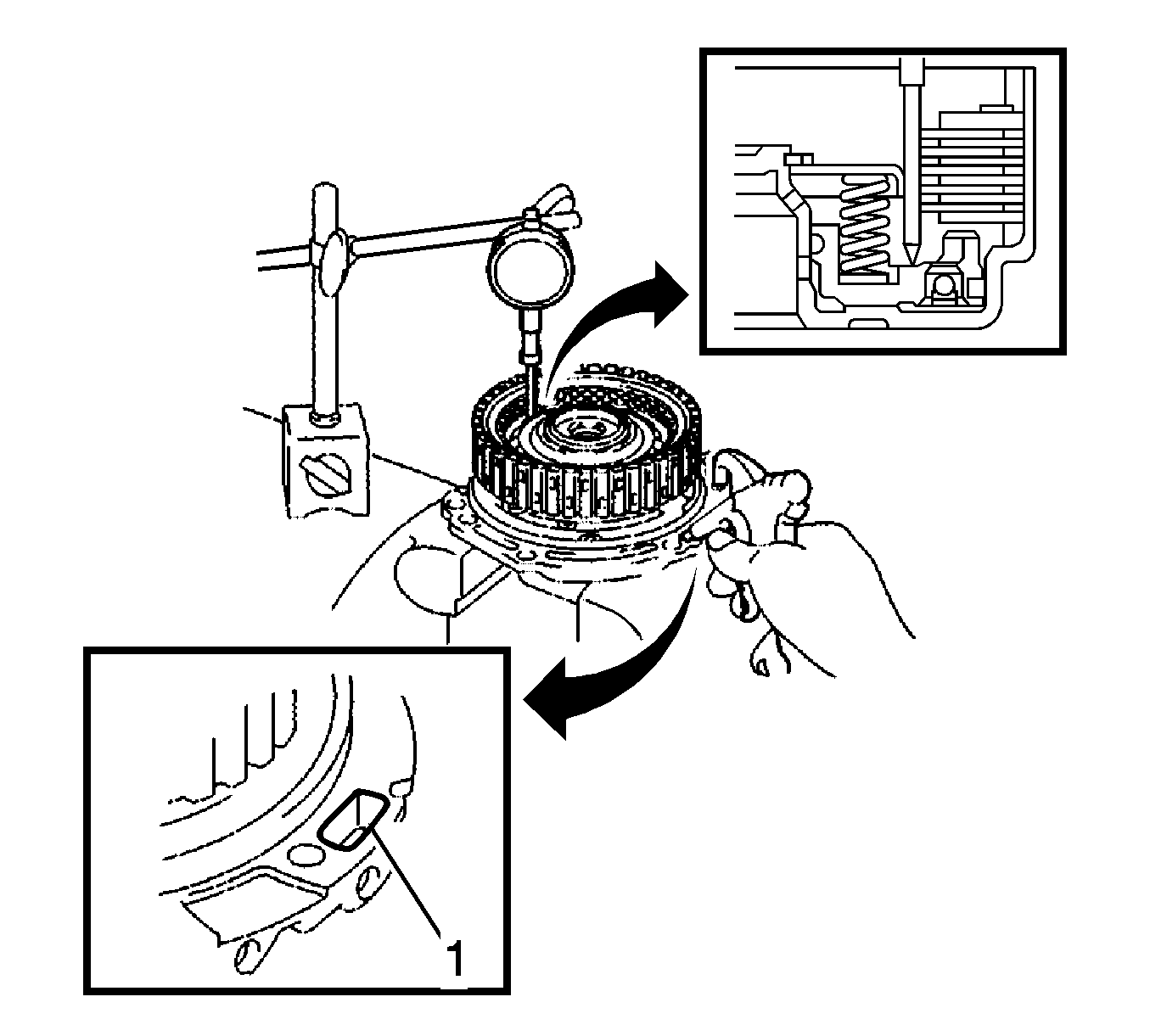 1