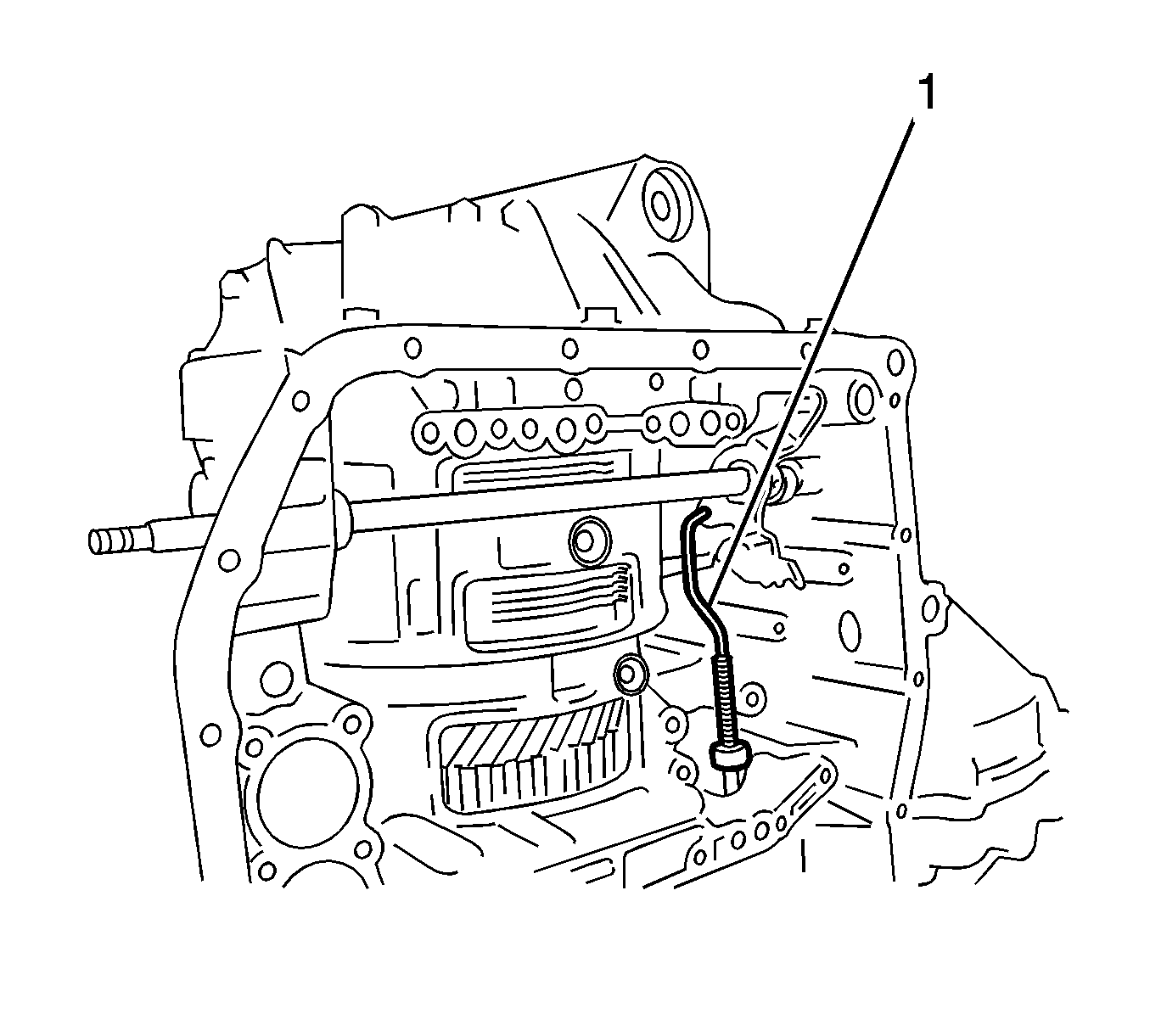 1