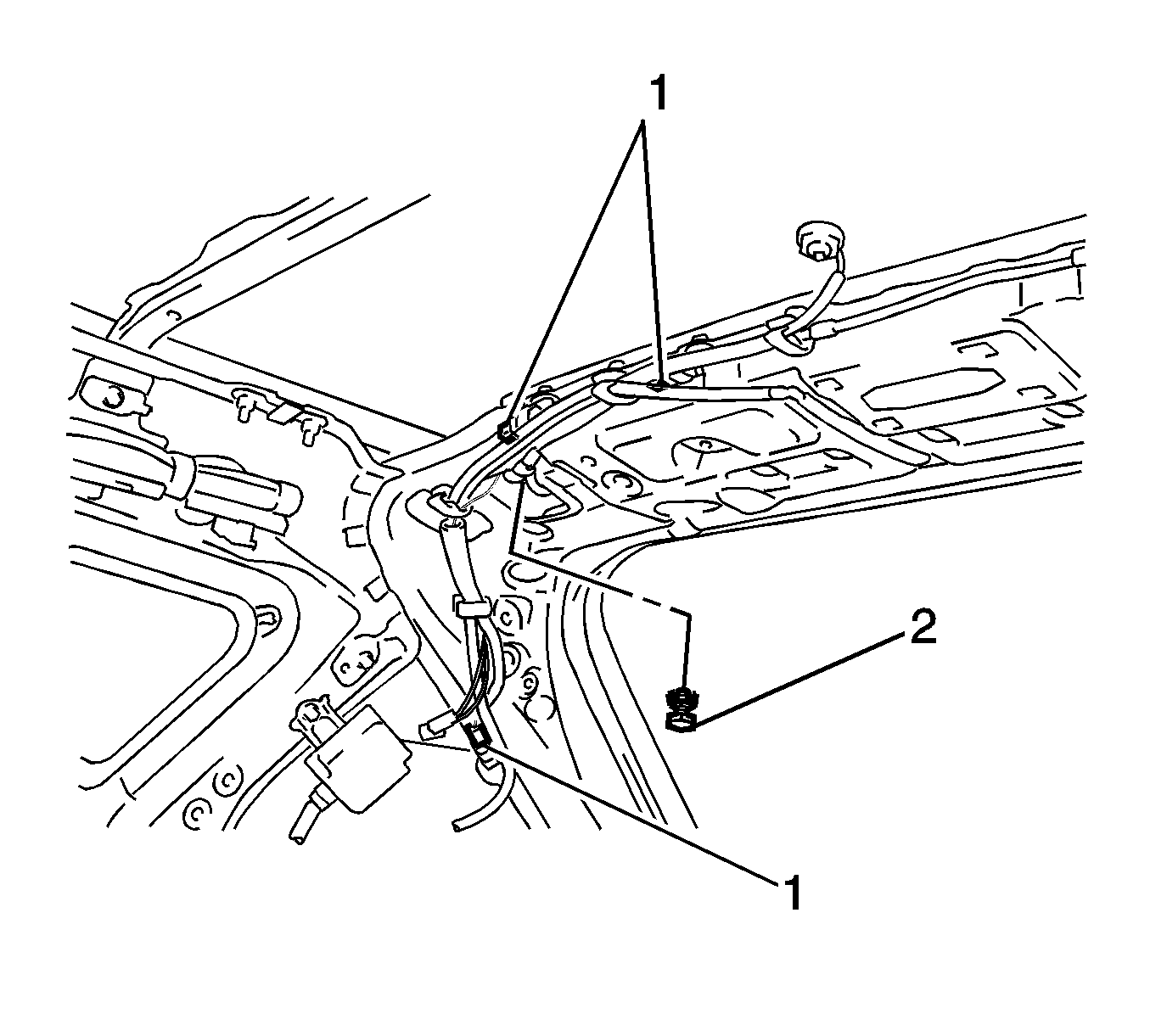 1

2

1