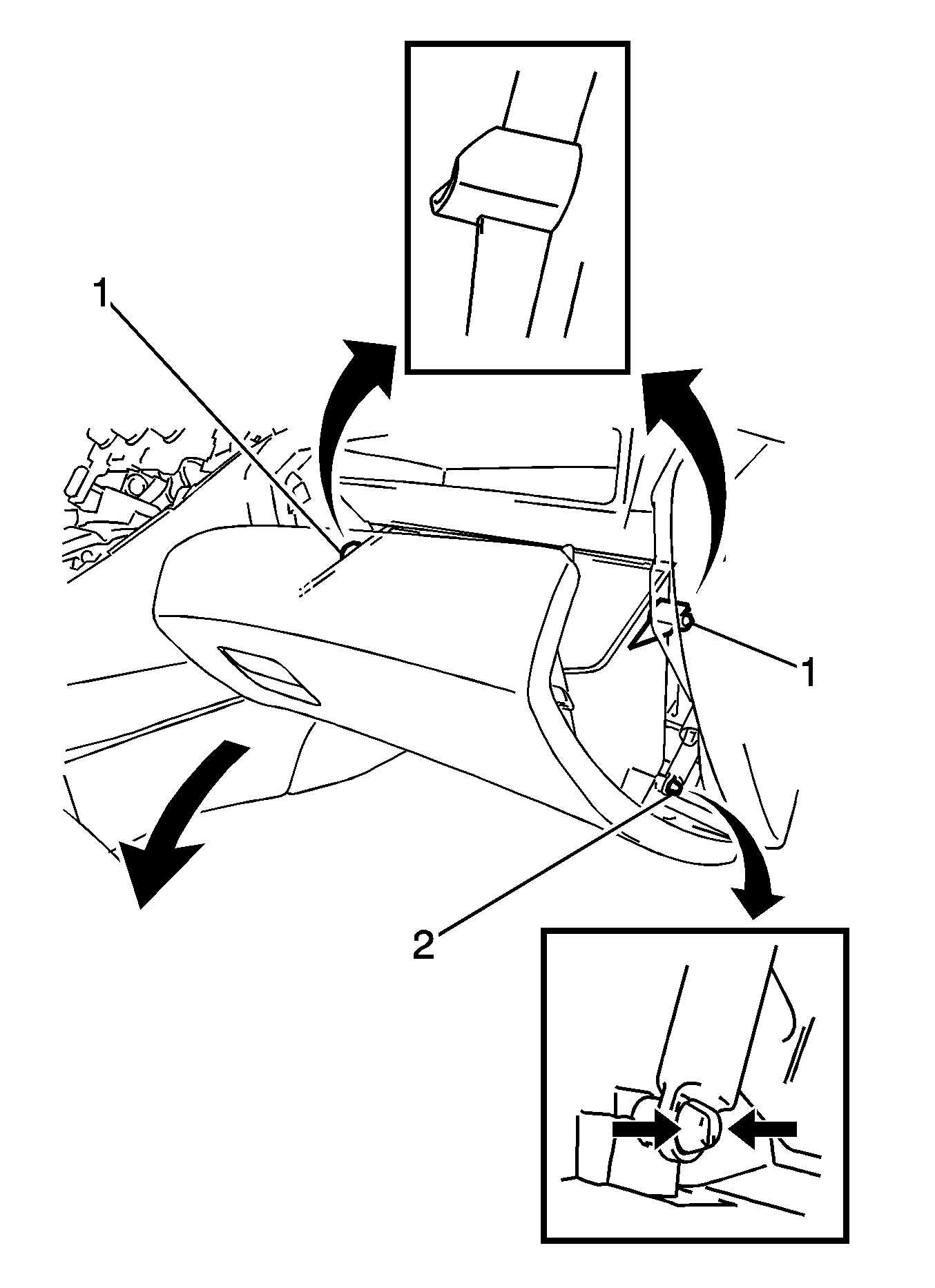 1

1

2