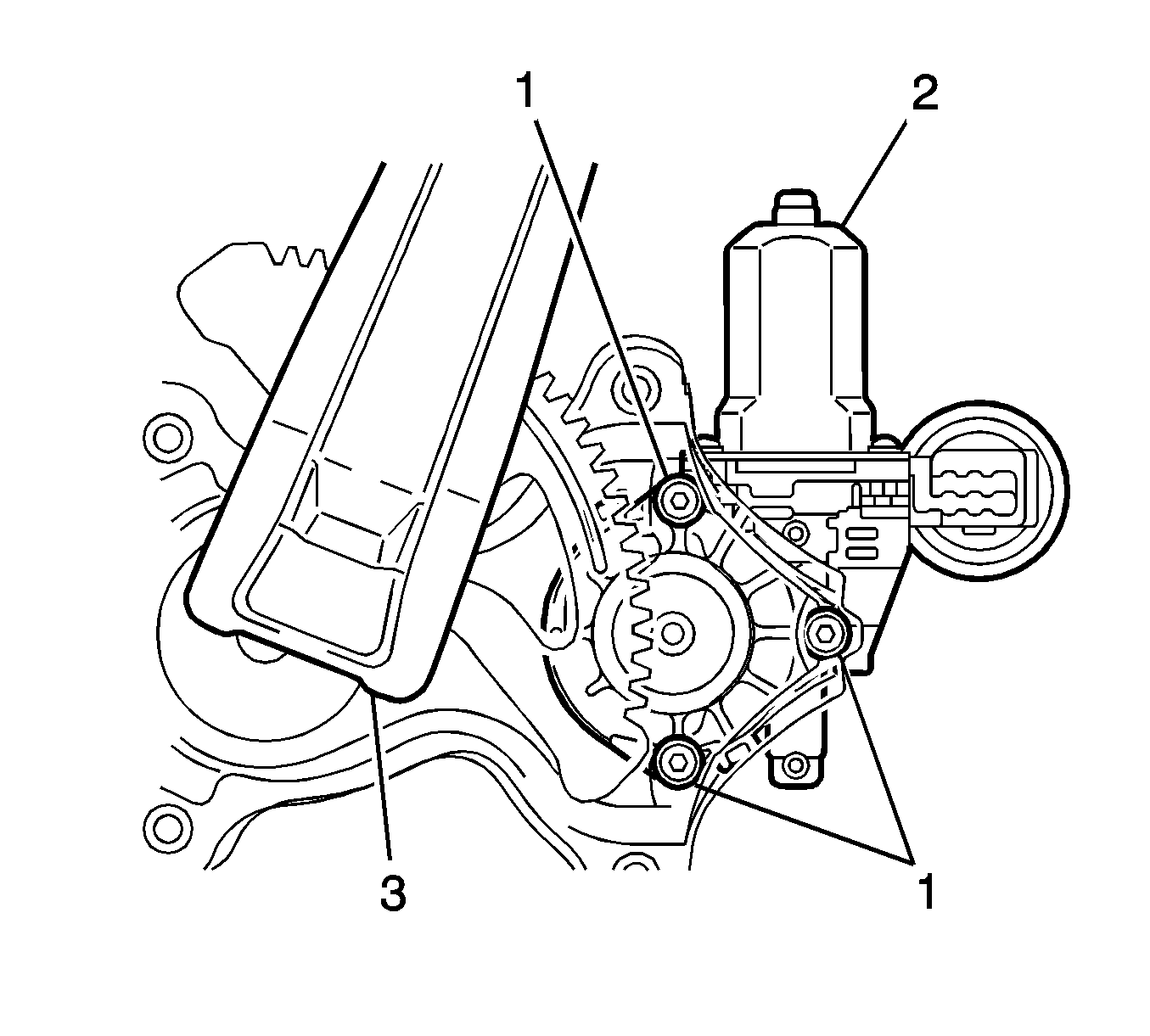 1
2
3
1