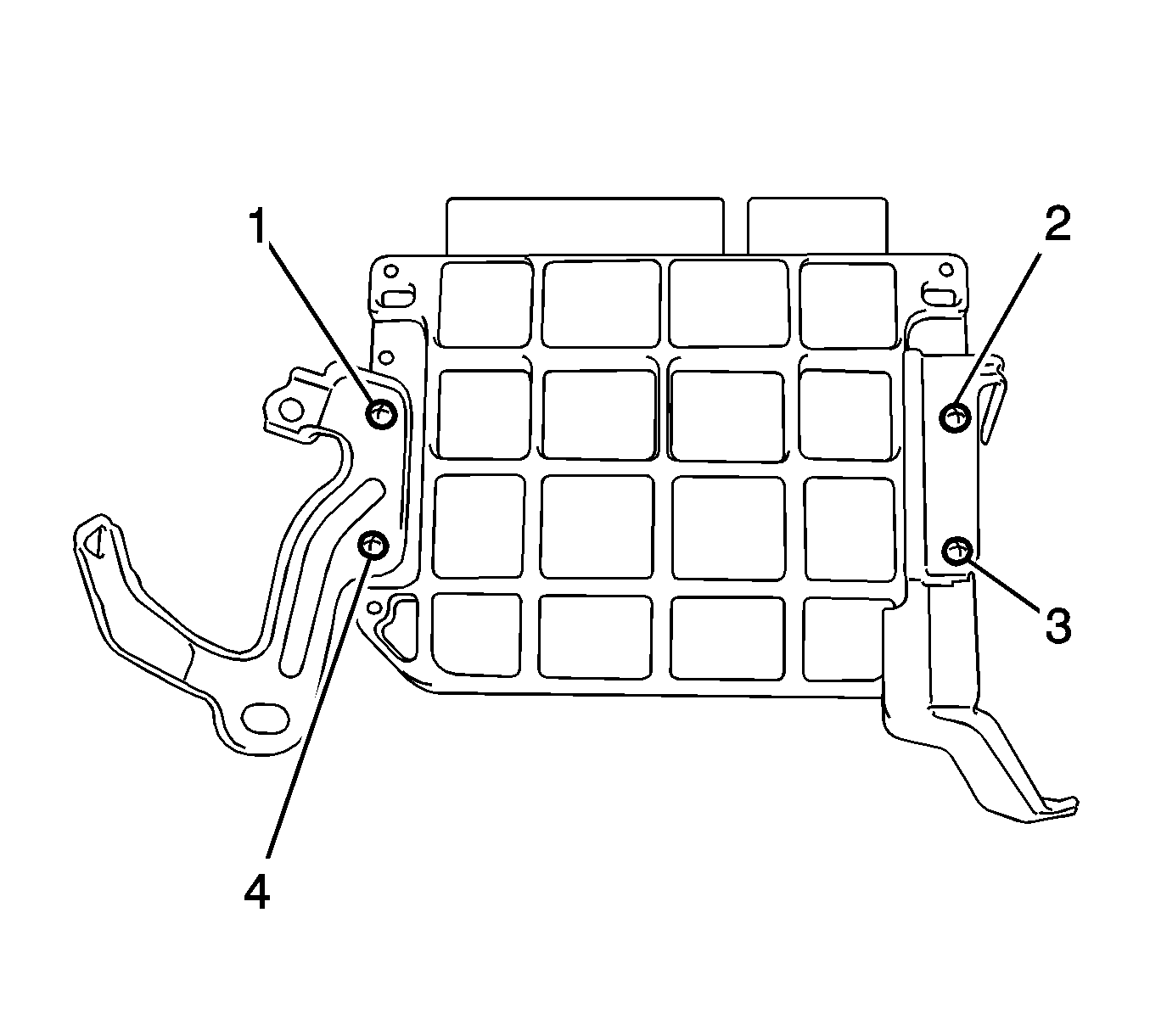 1
2
3
4