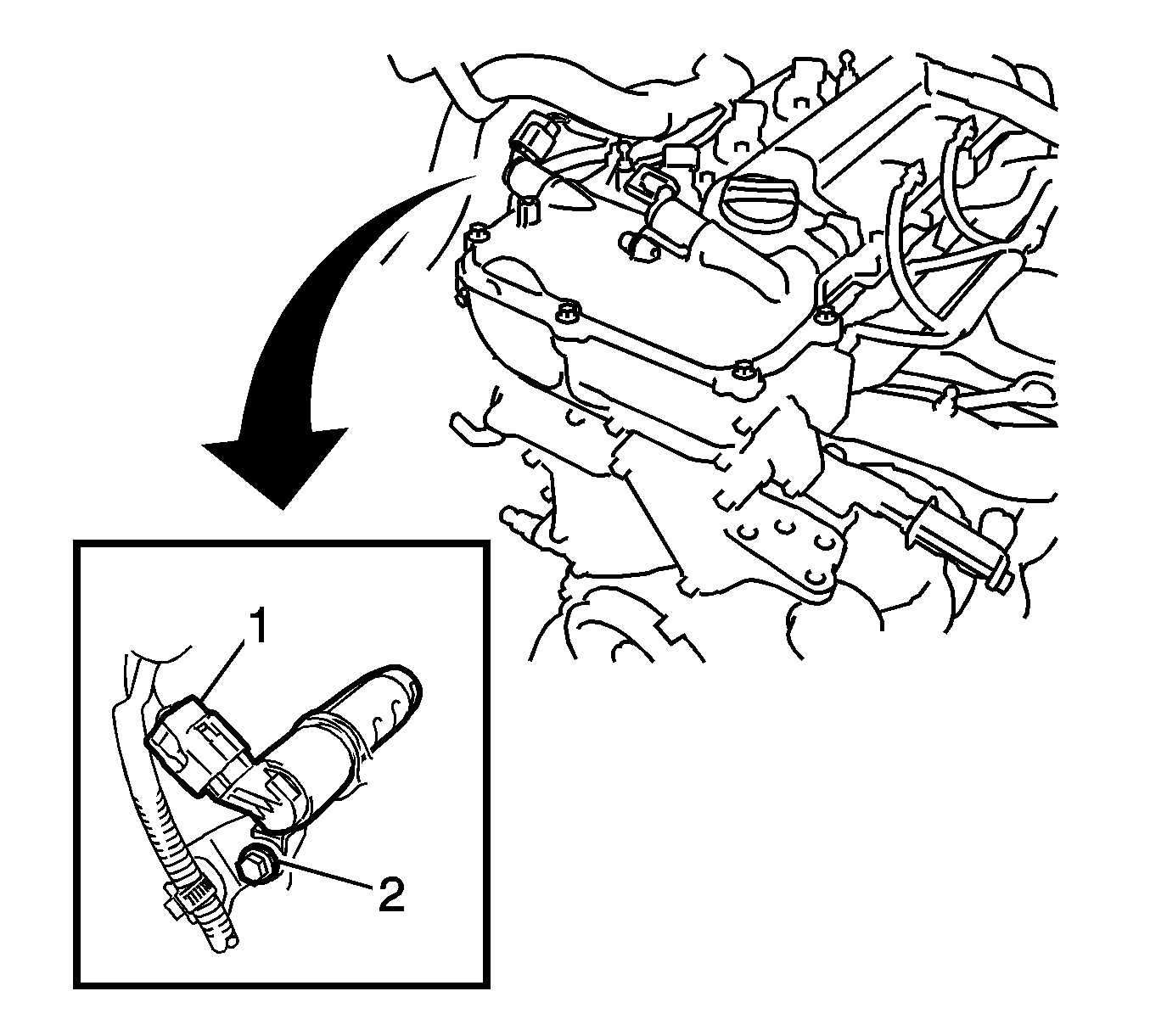 1
2