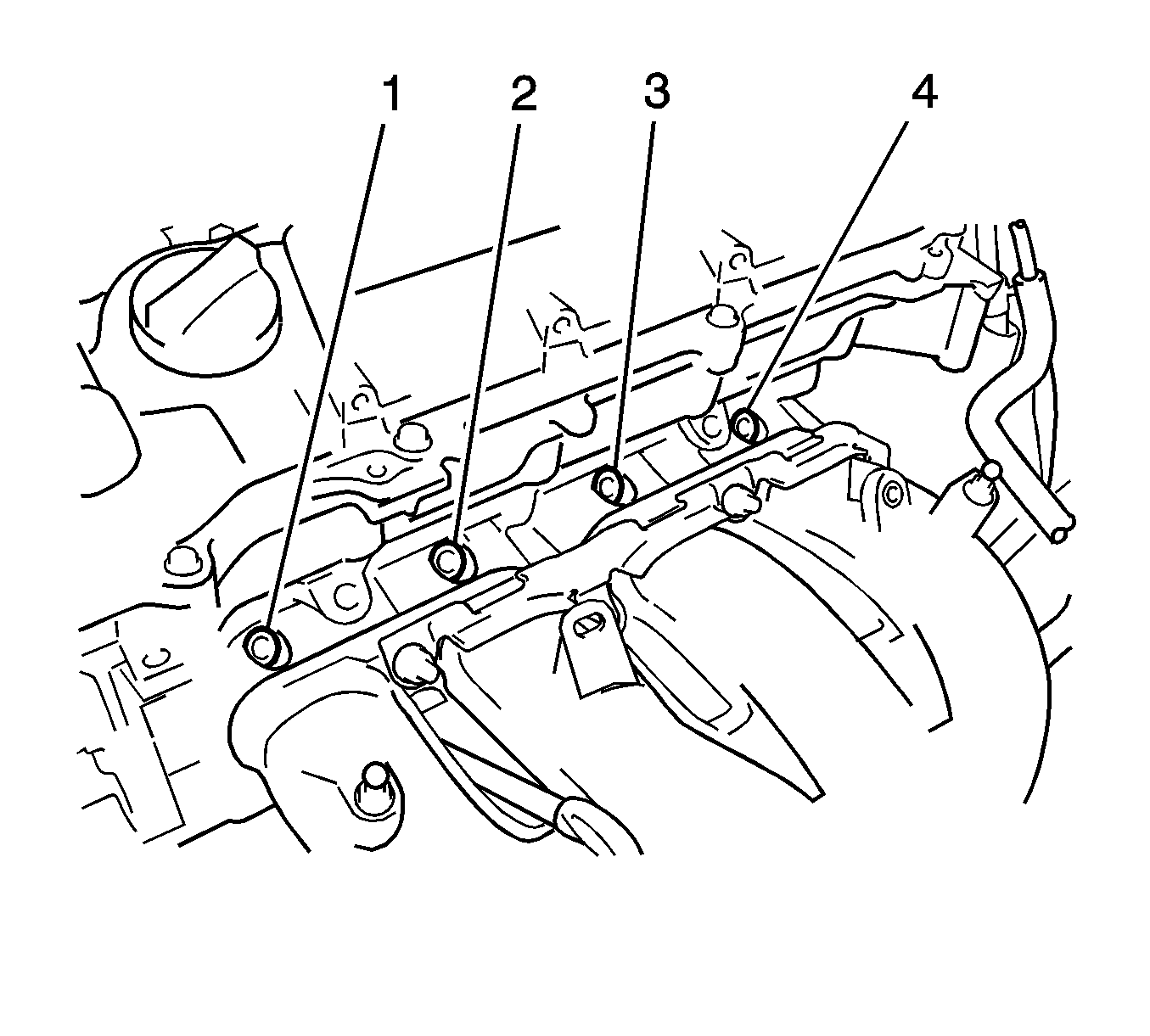 1 2 3 4