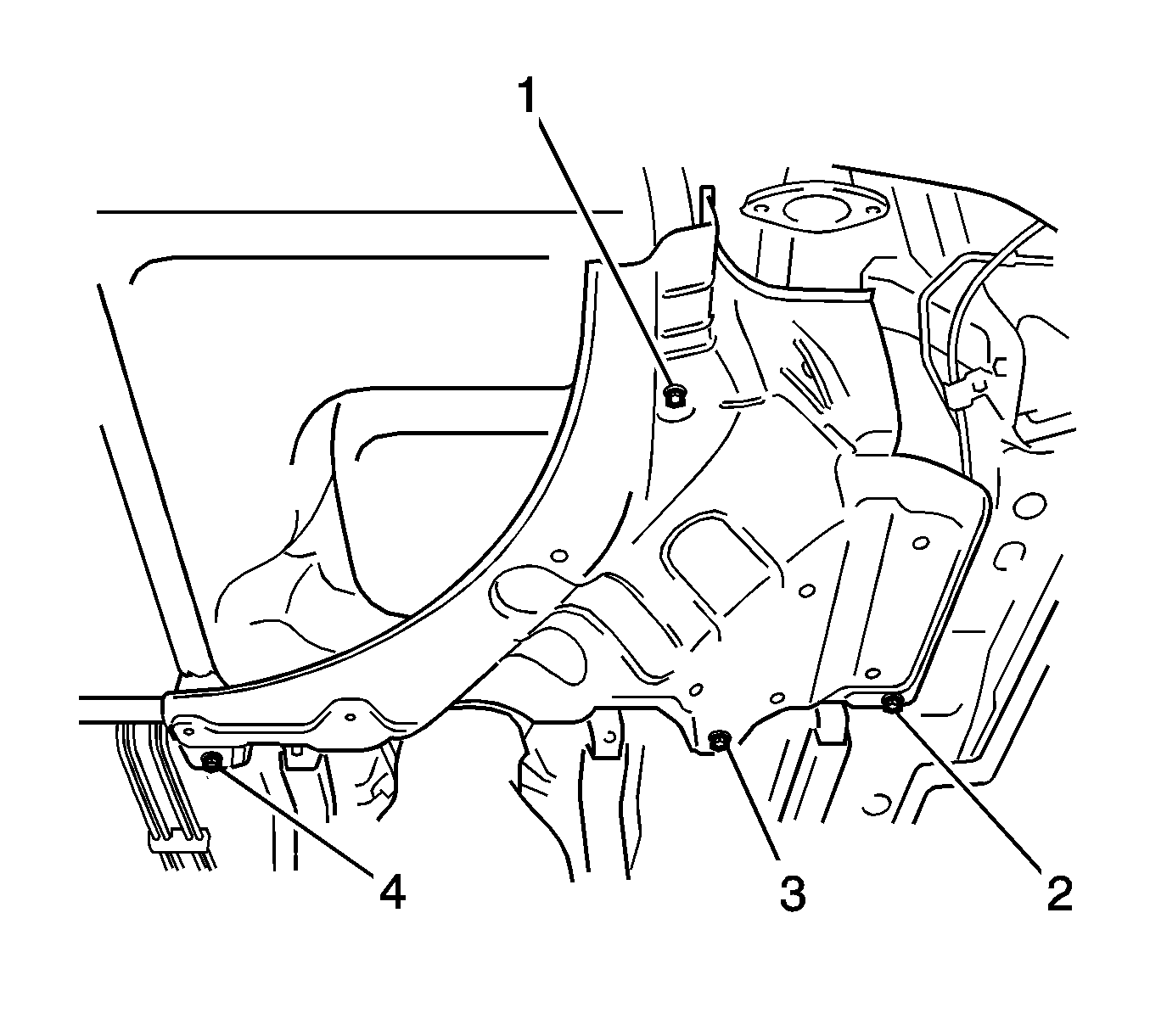 1
4
3
2