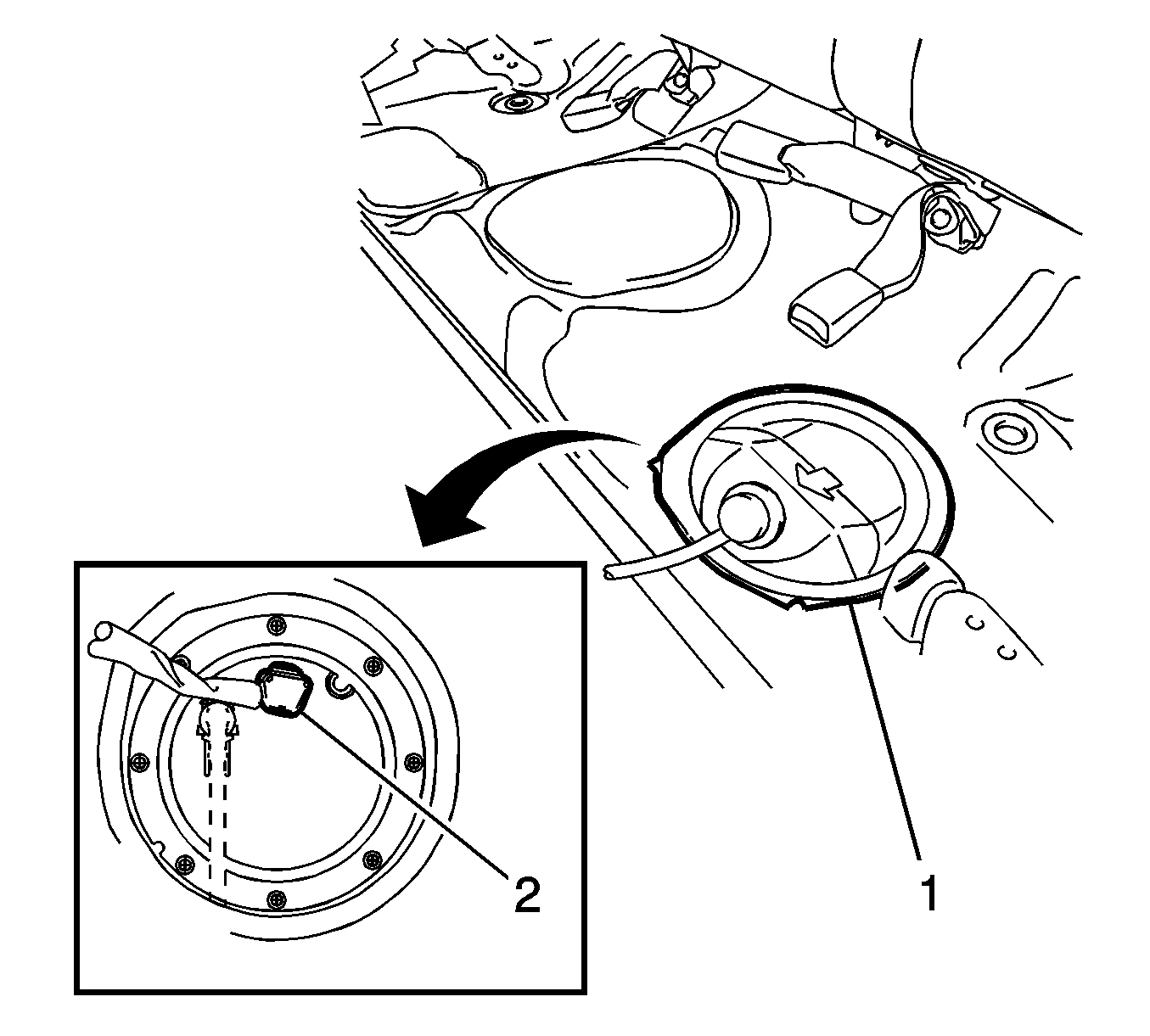 2

1