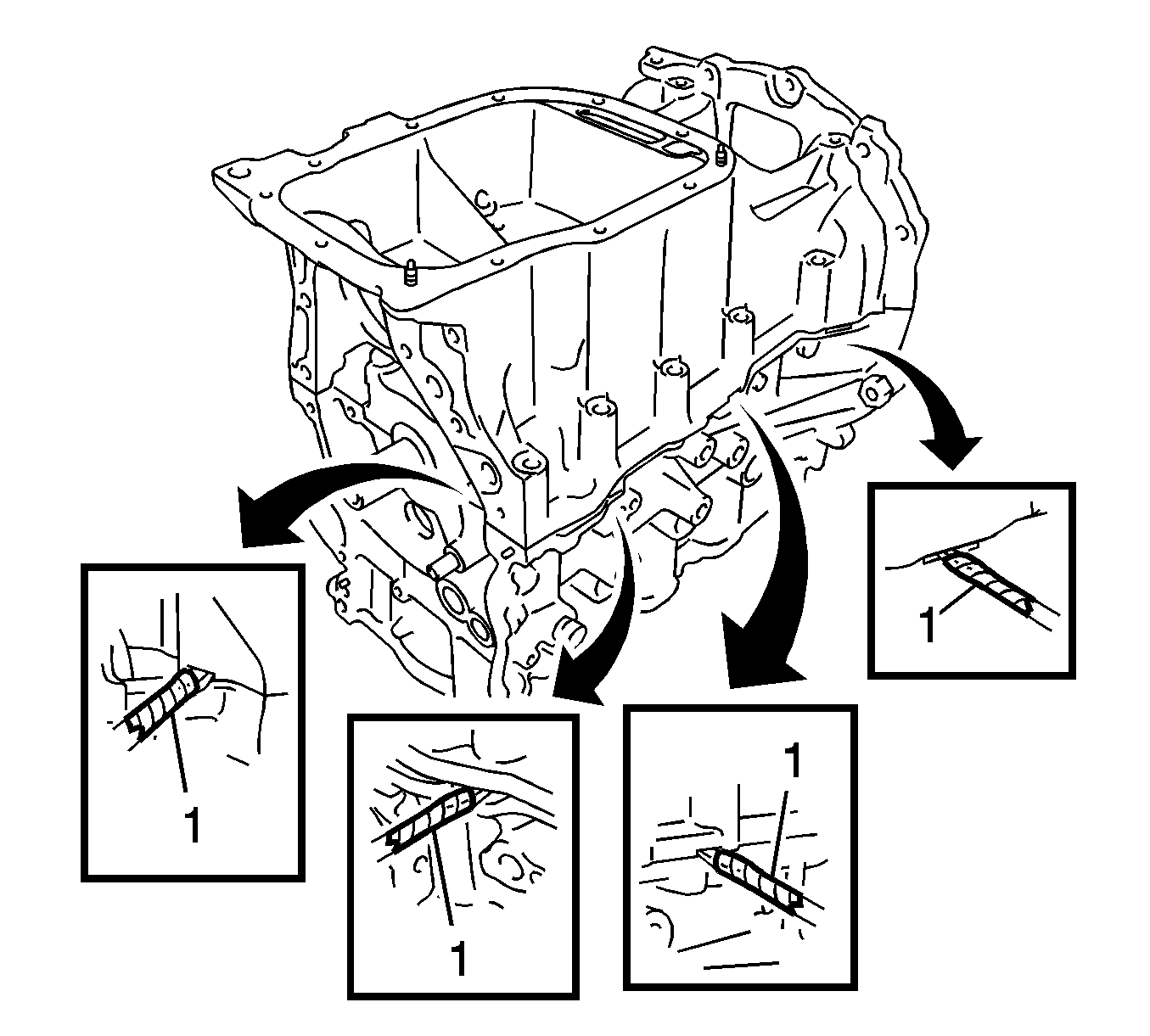 1

1

1

1