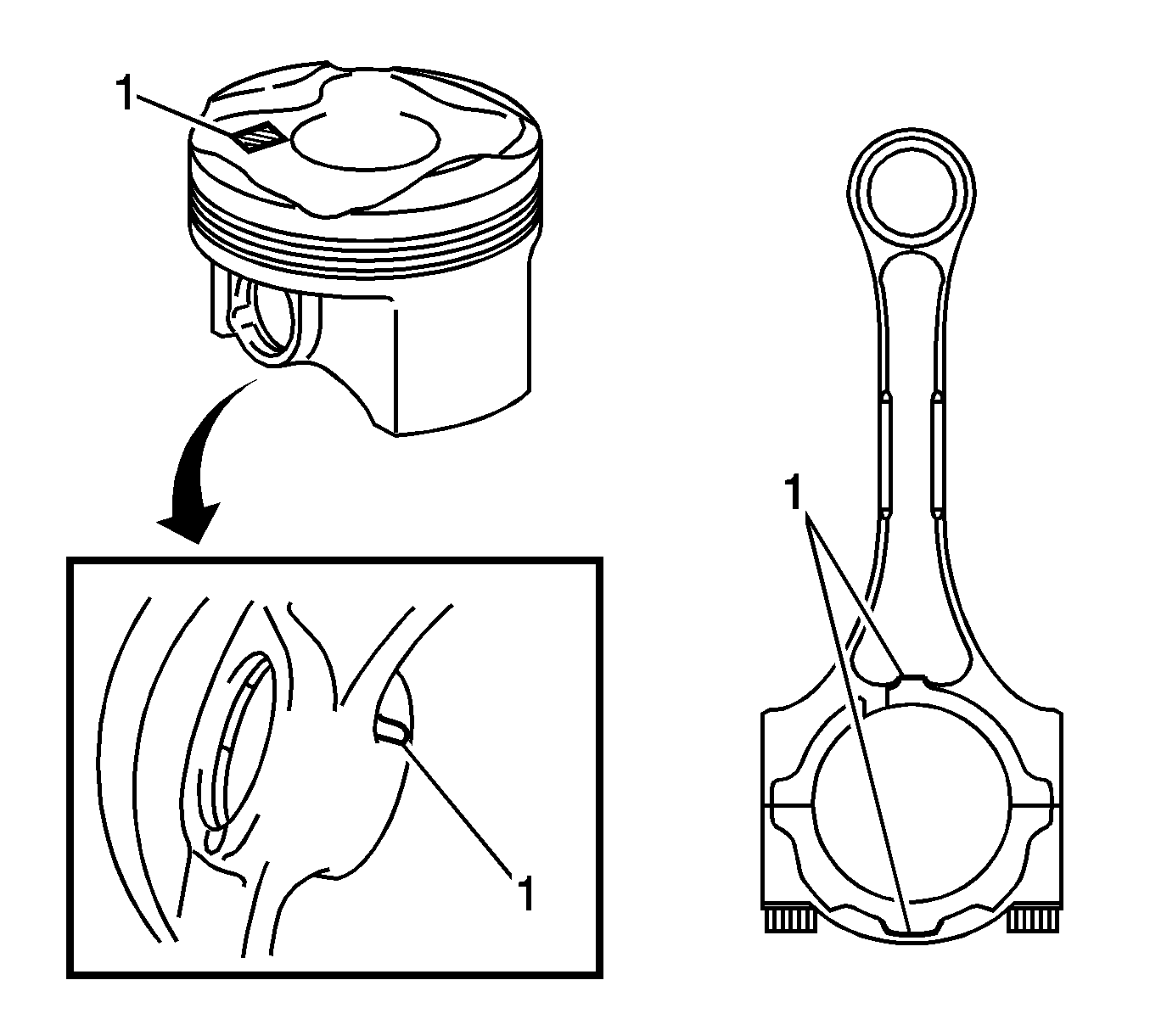 1

1

1