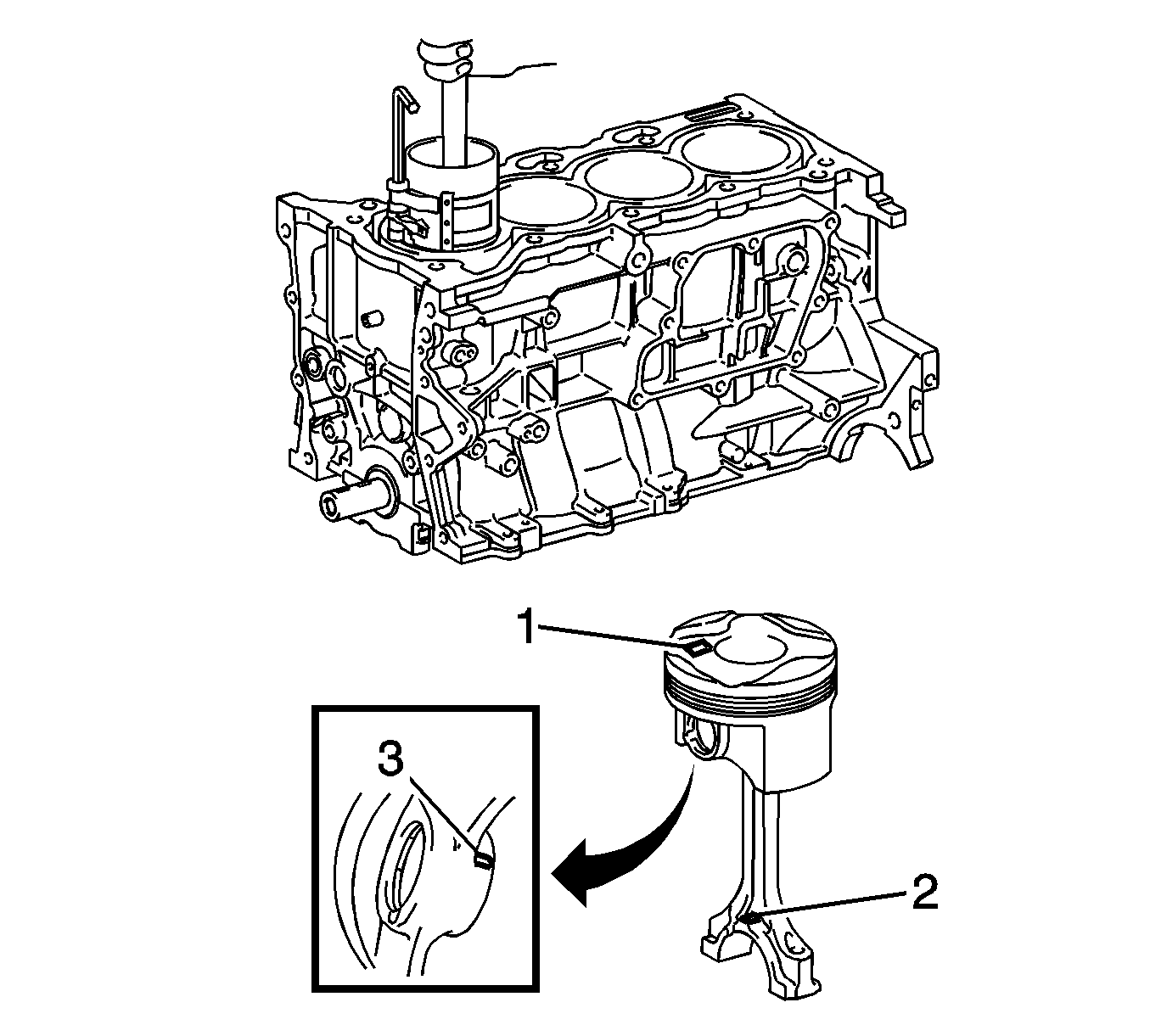 1

3

2