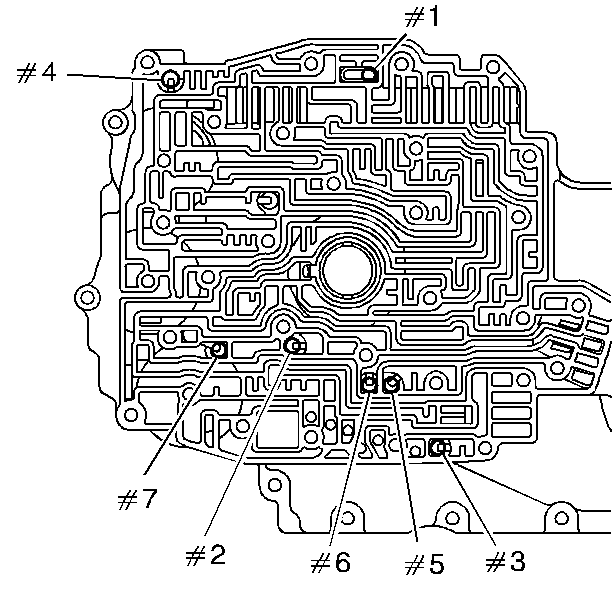 #1
#4
#7
#2
#6
#5
#3