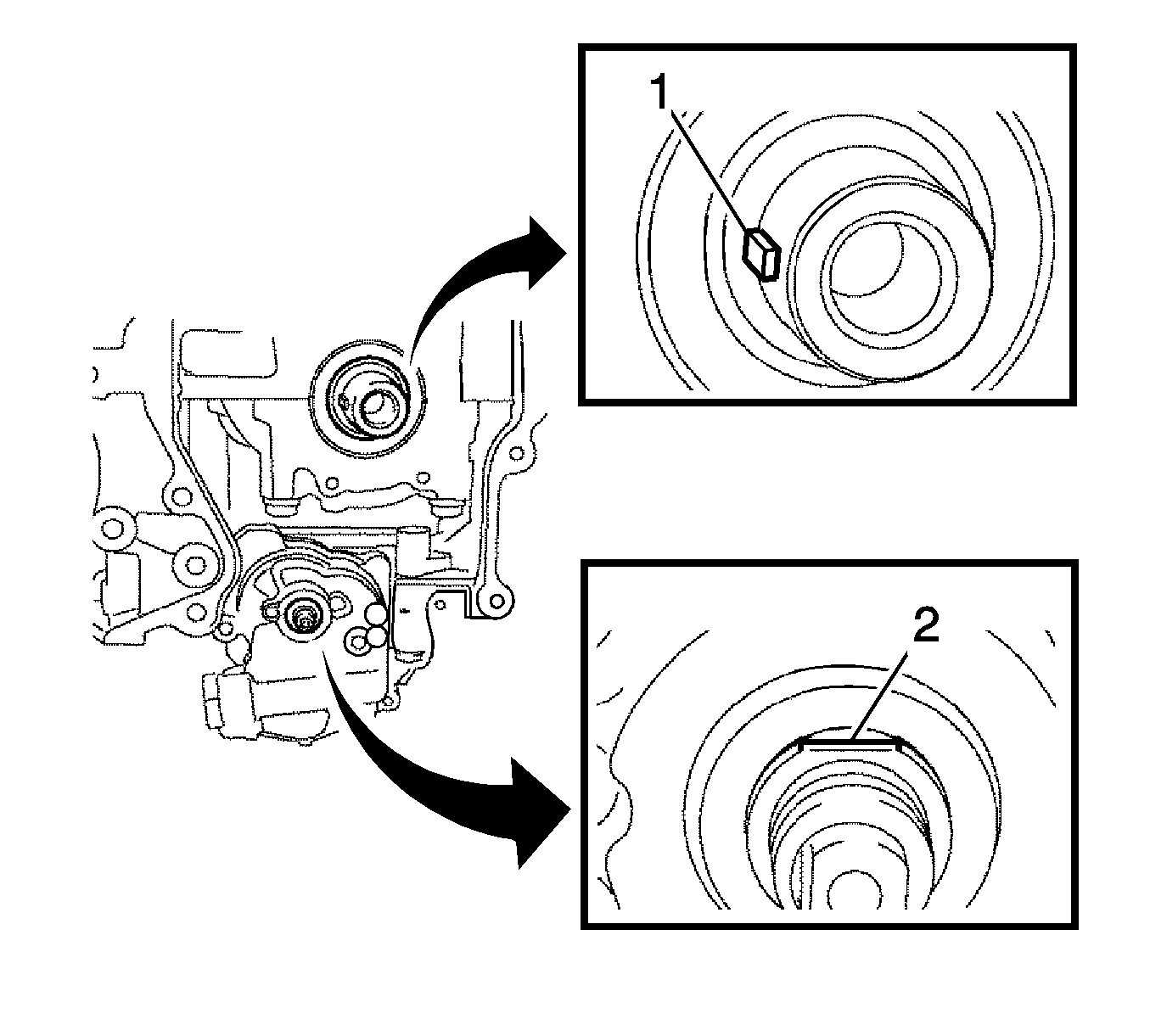 1

2