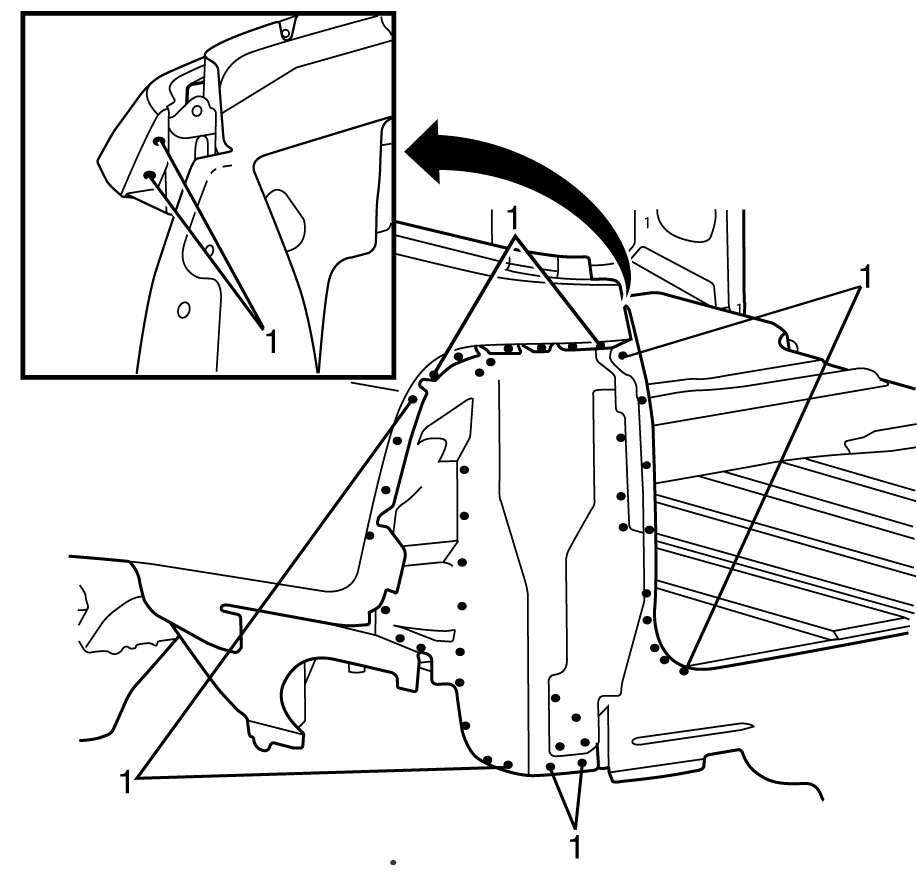 1
1
1
1
1
1