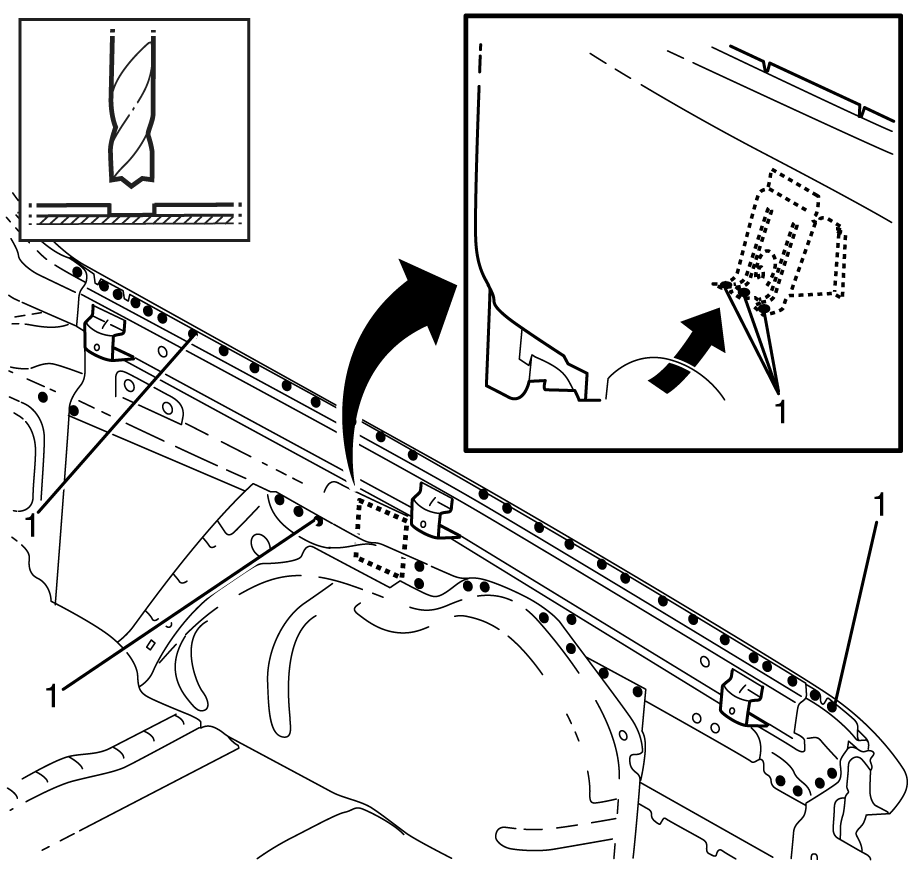 1
1
1
1