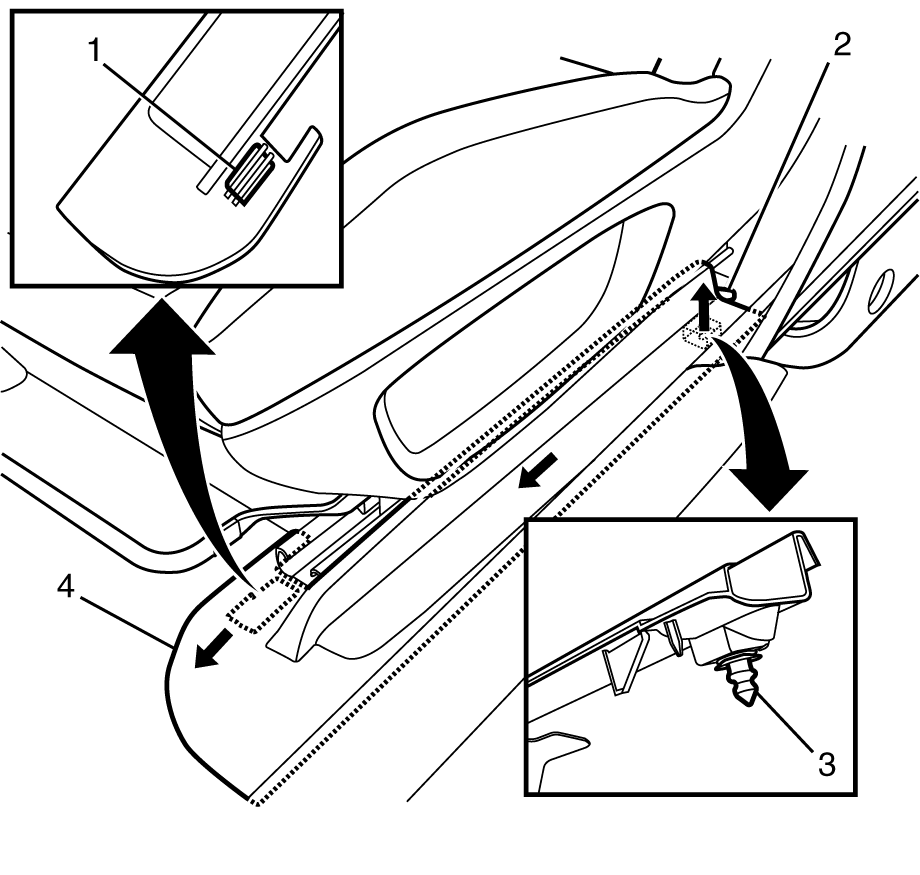 1
2
4
3