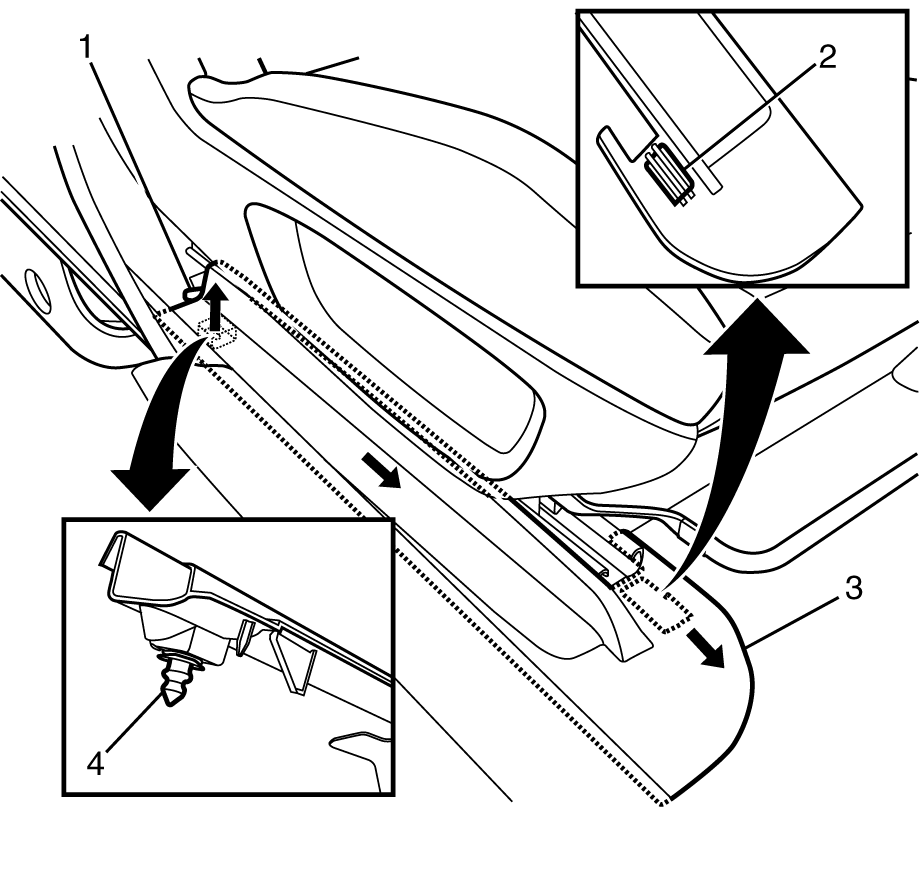 1
2
3
4