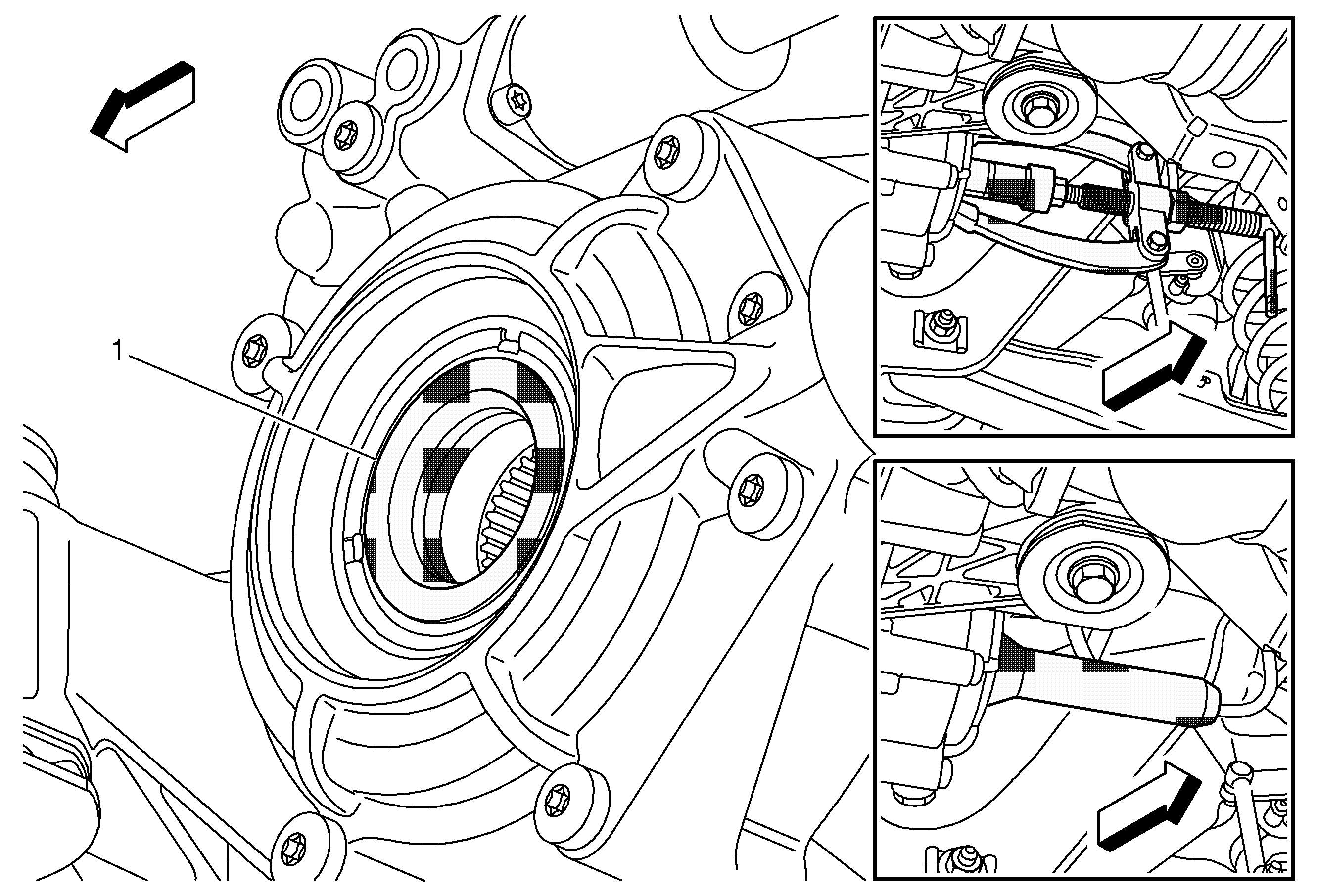 1