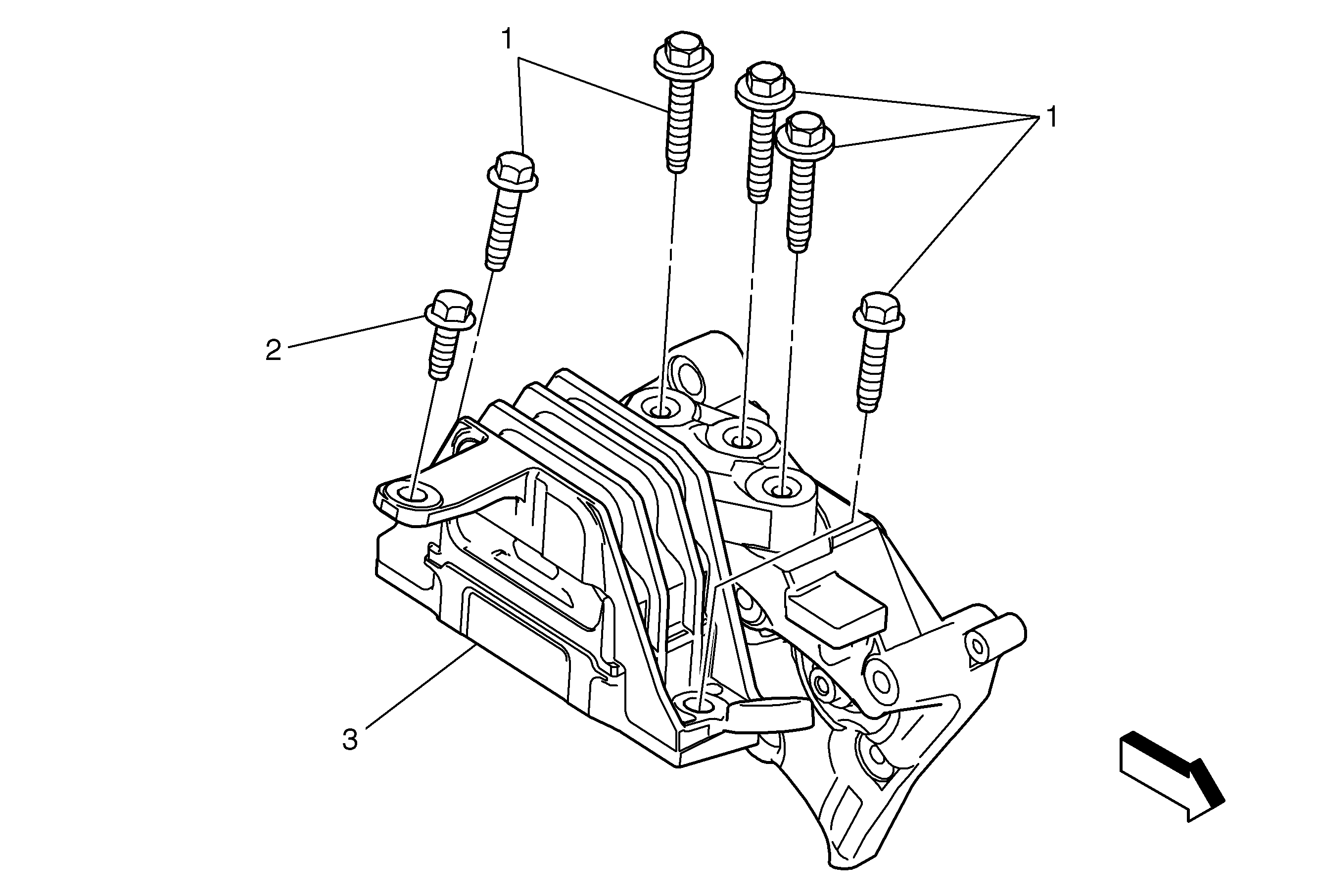 1
1
2
3