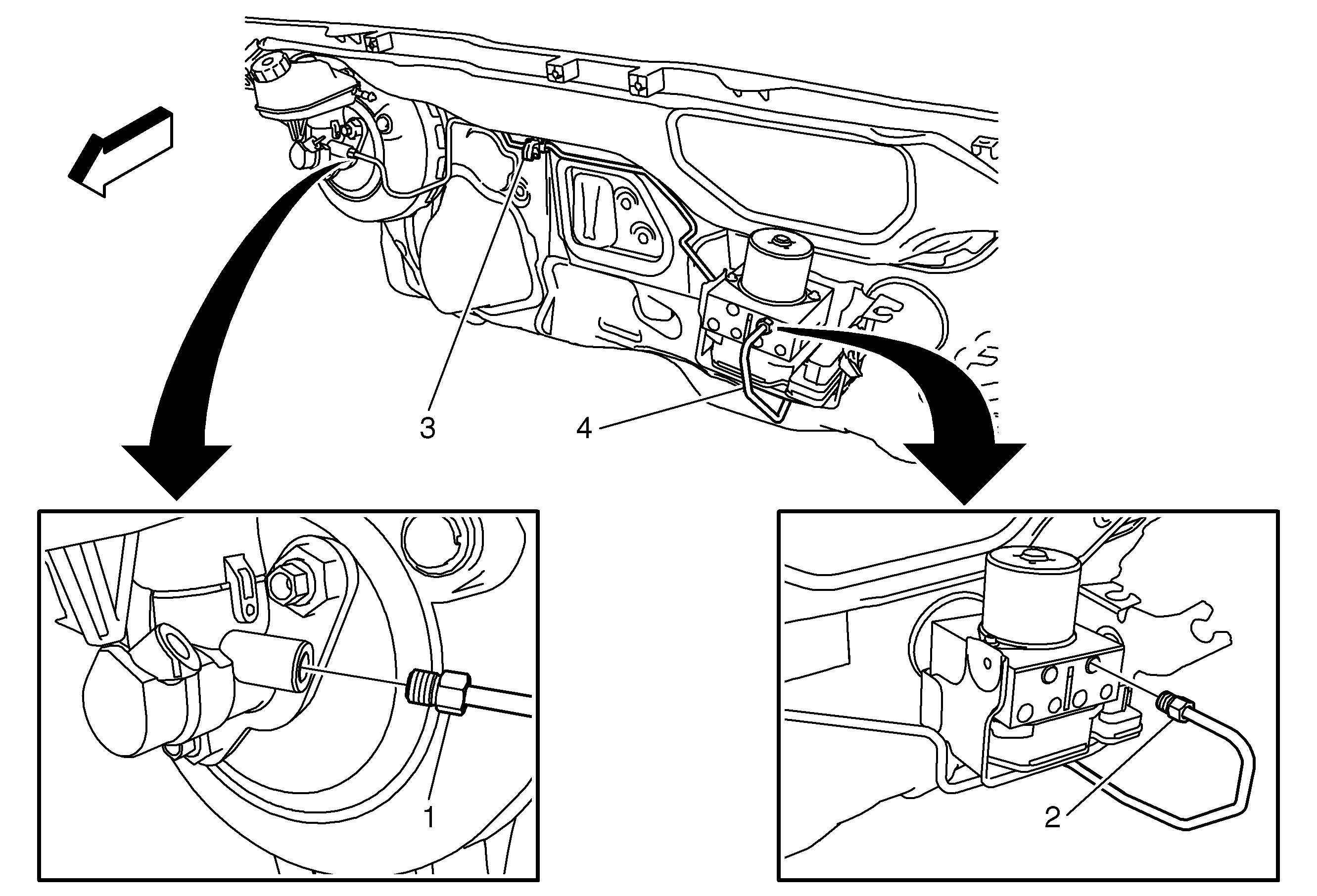 3
4
1
2