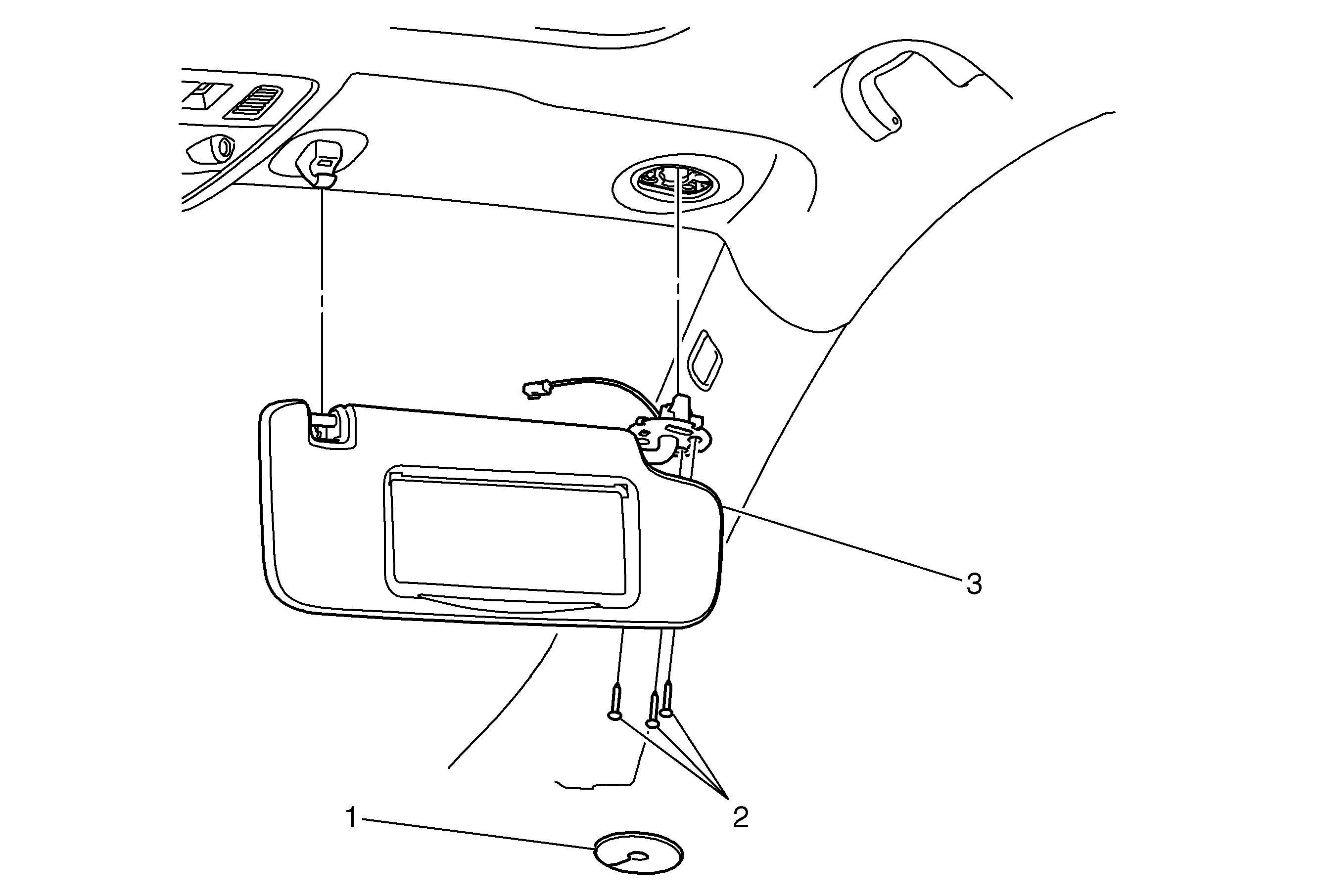 3

2

1