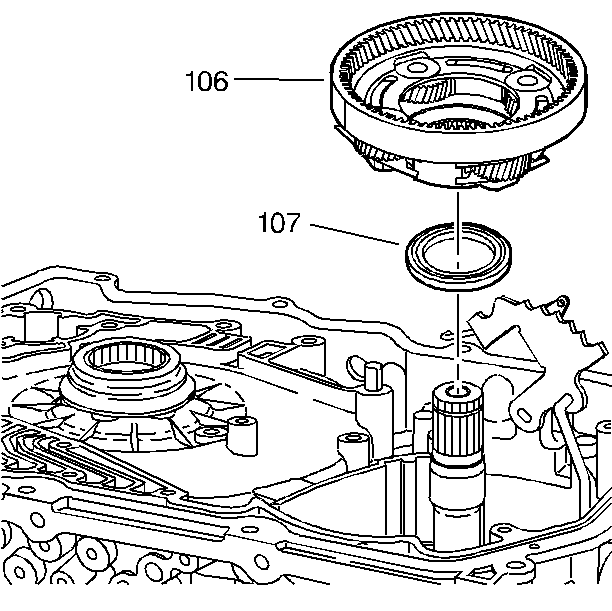 106

107