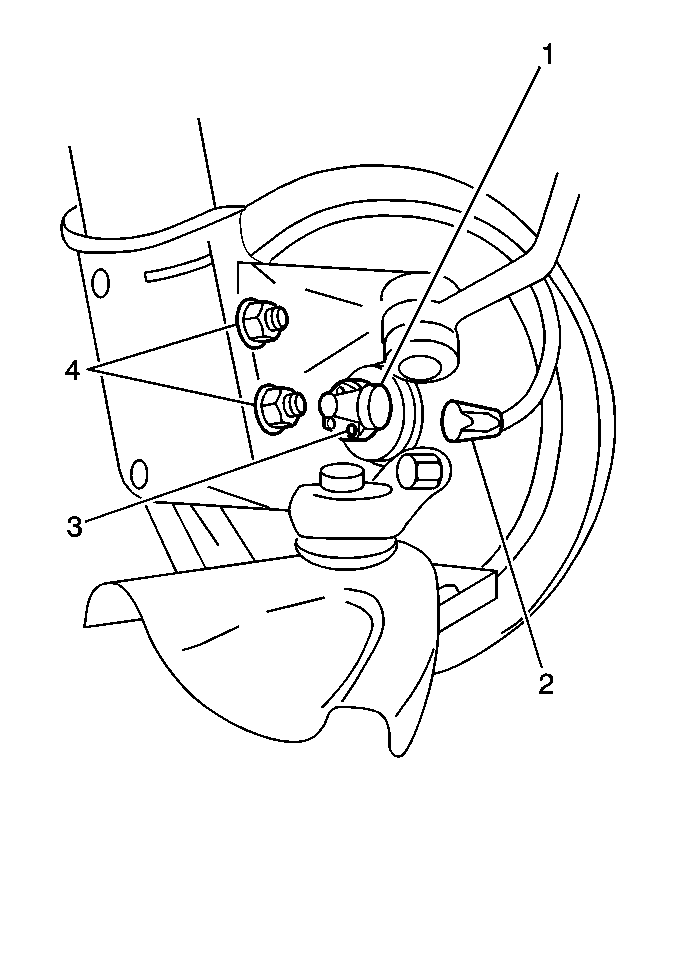 1
4
3
2