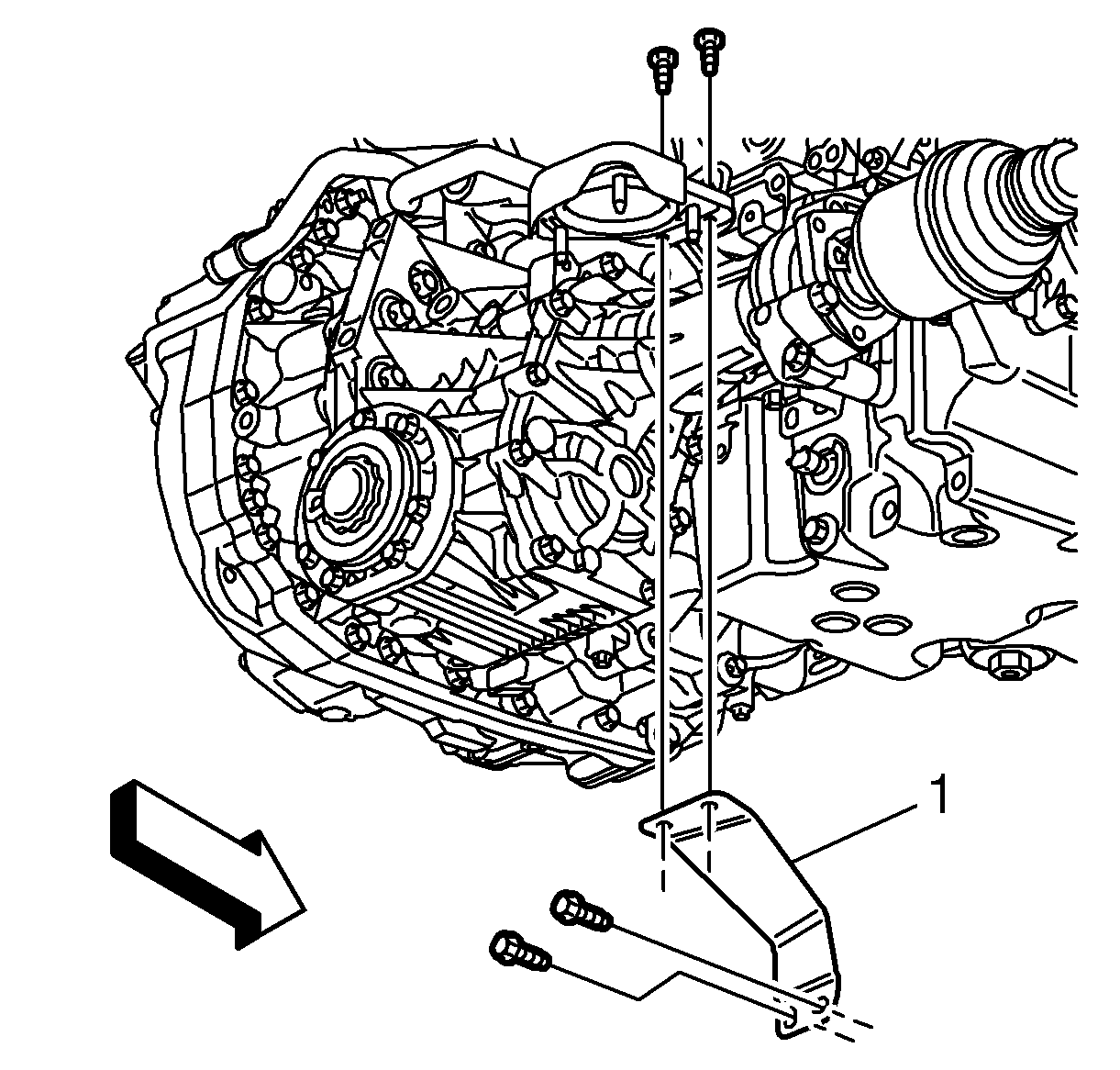 1