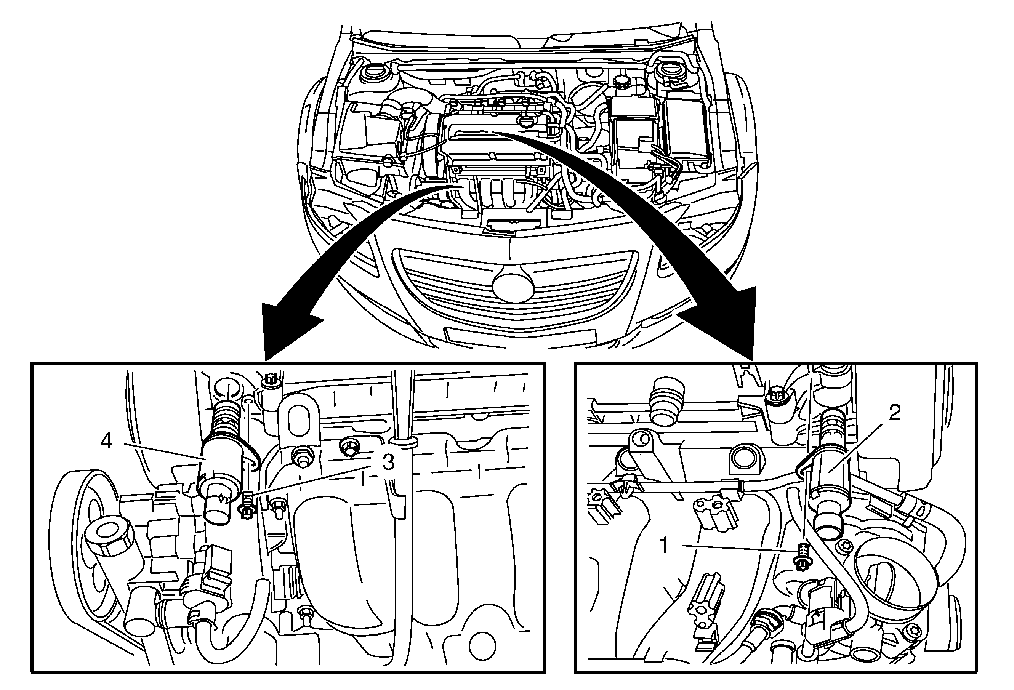 4
3
2
1