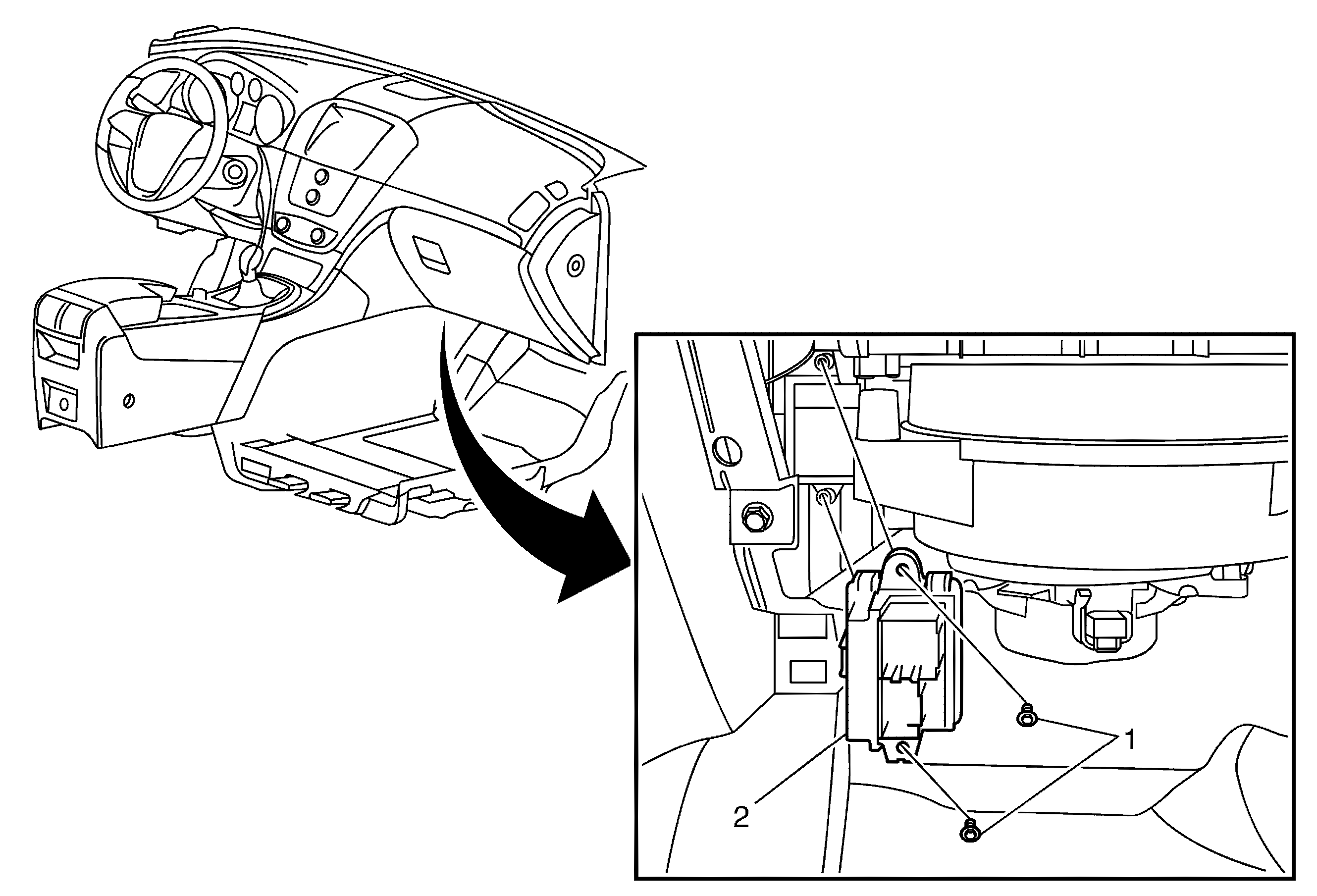 1
2