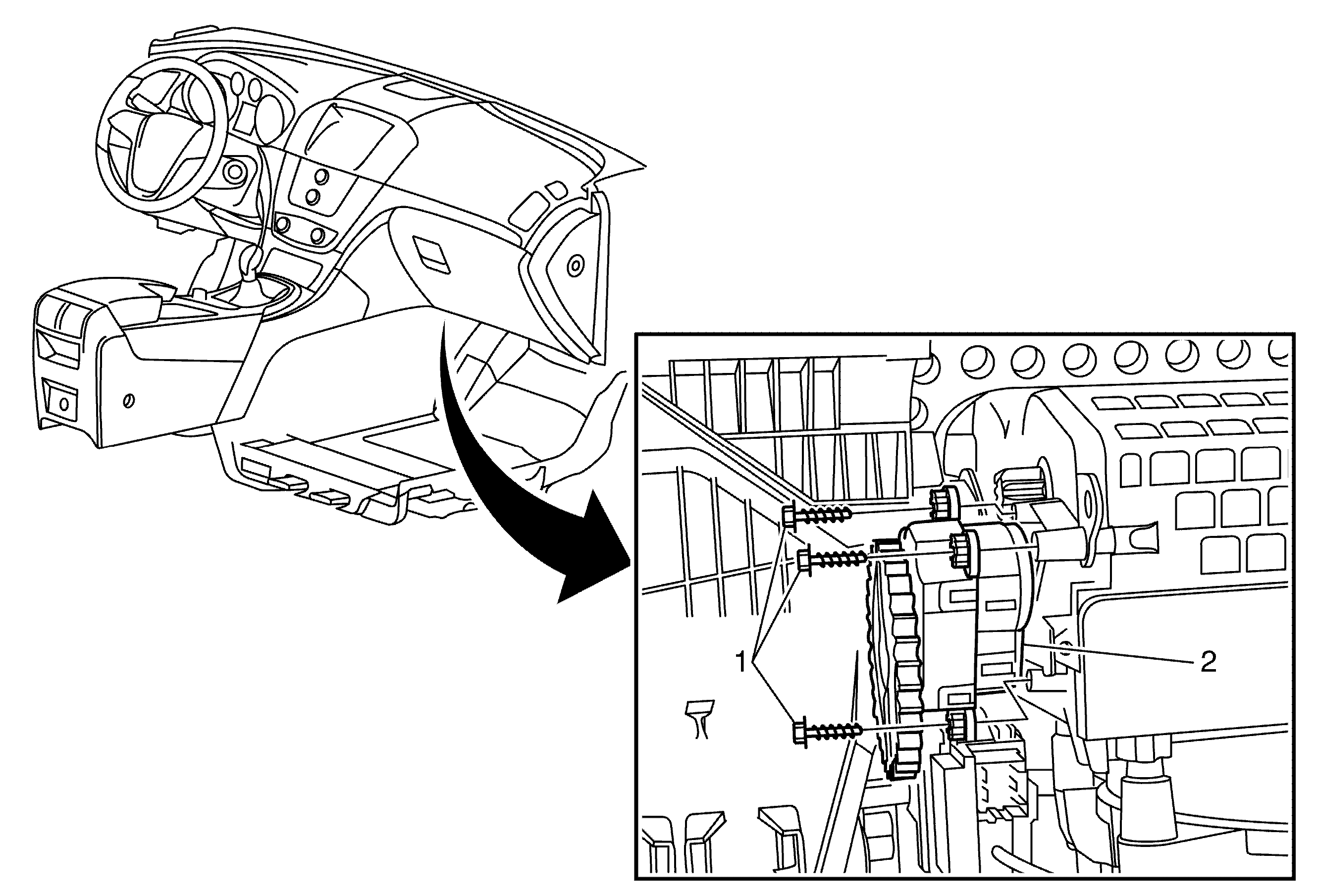 1
2