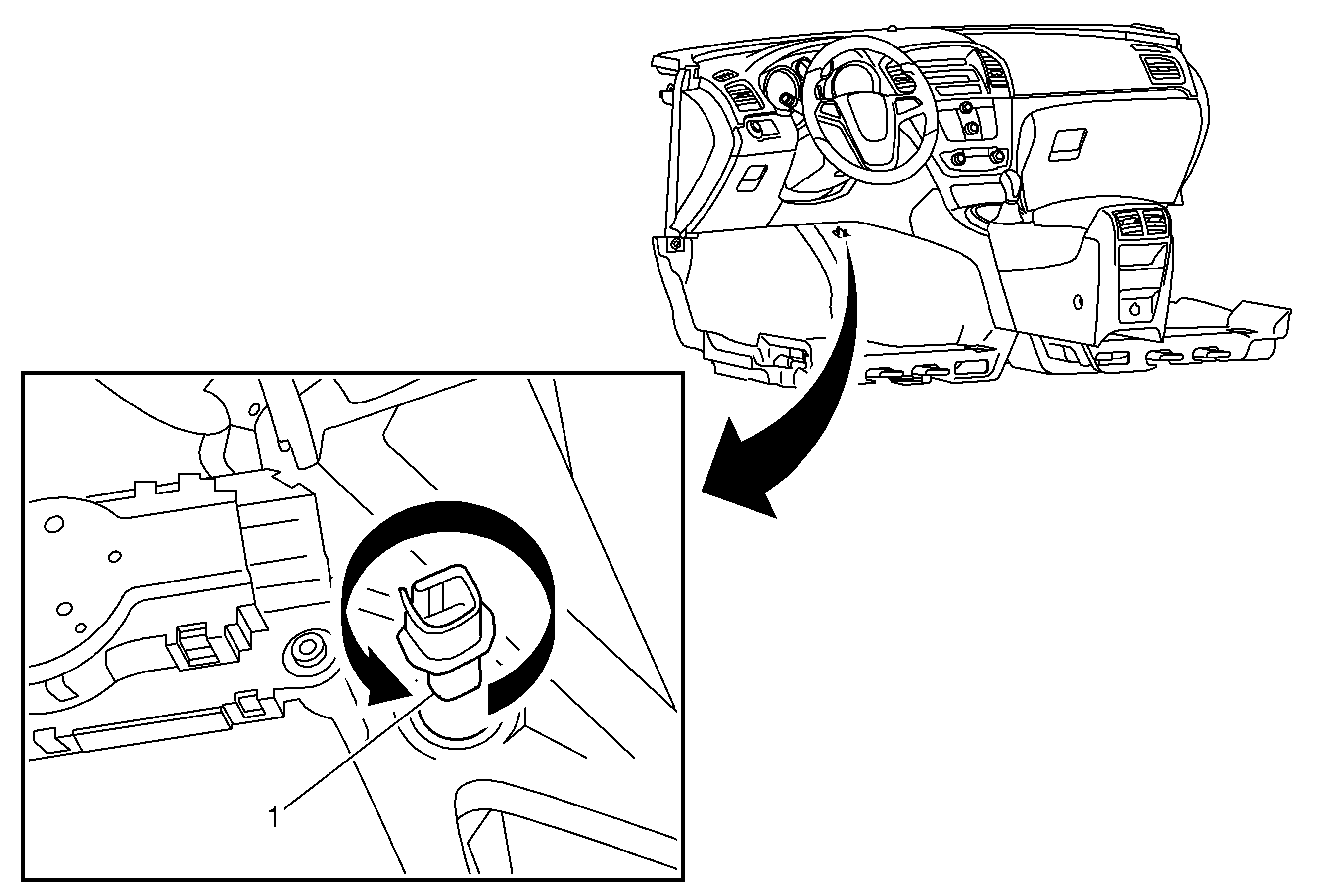 1