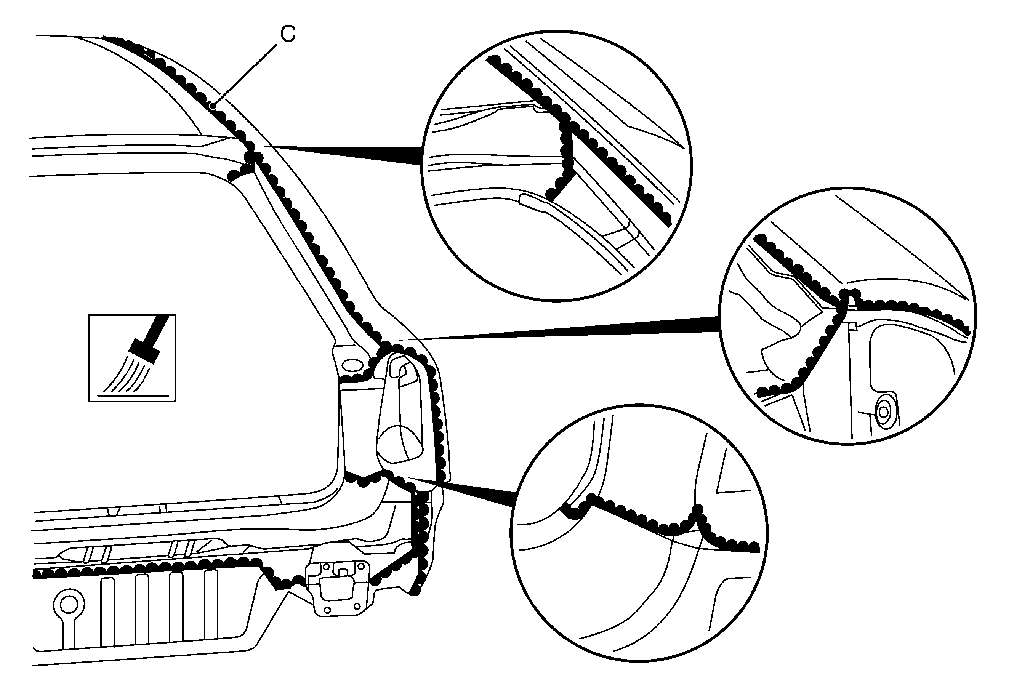 C